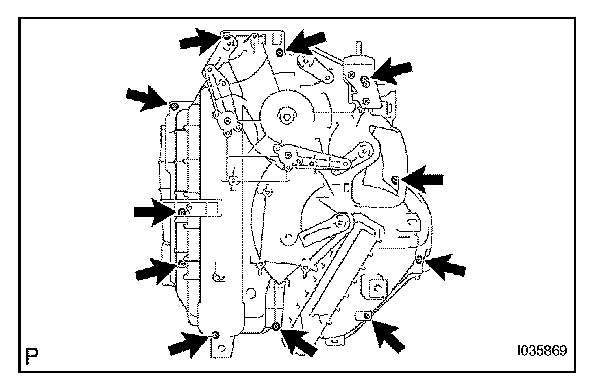 P

I035869