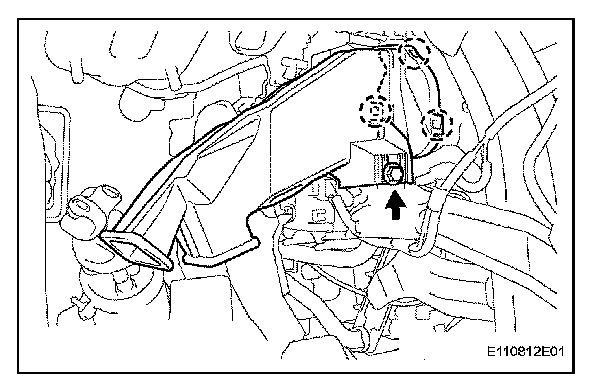 E110812E01