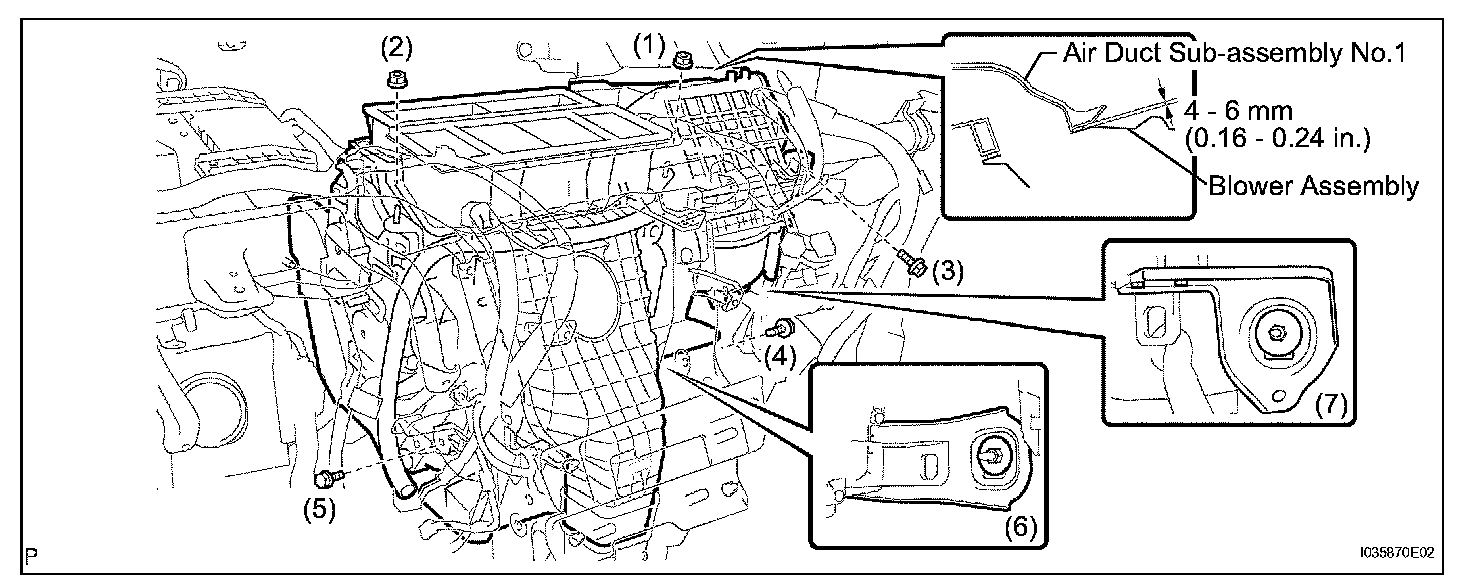 (2)
(1)
Air Duct Sub-assembly No.1
4 - 6 mm
(0.16 - 0.24 in.)
Blower Assembly
(3)
(4)
(7)
(5)
(6)
P
I035870E02