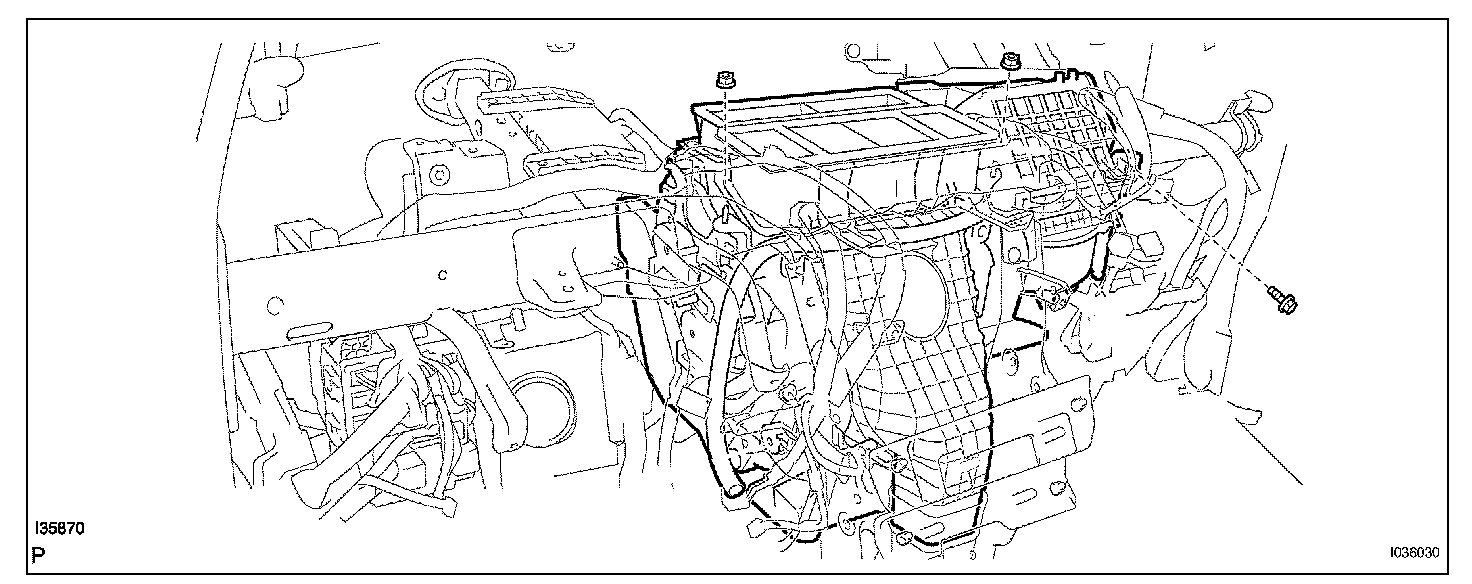 I35870
P
I036030