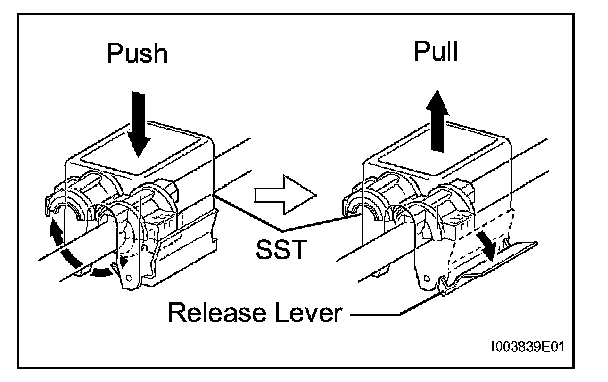 Push

Pull

SST

Release Lever

I003839E01