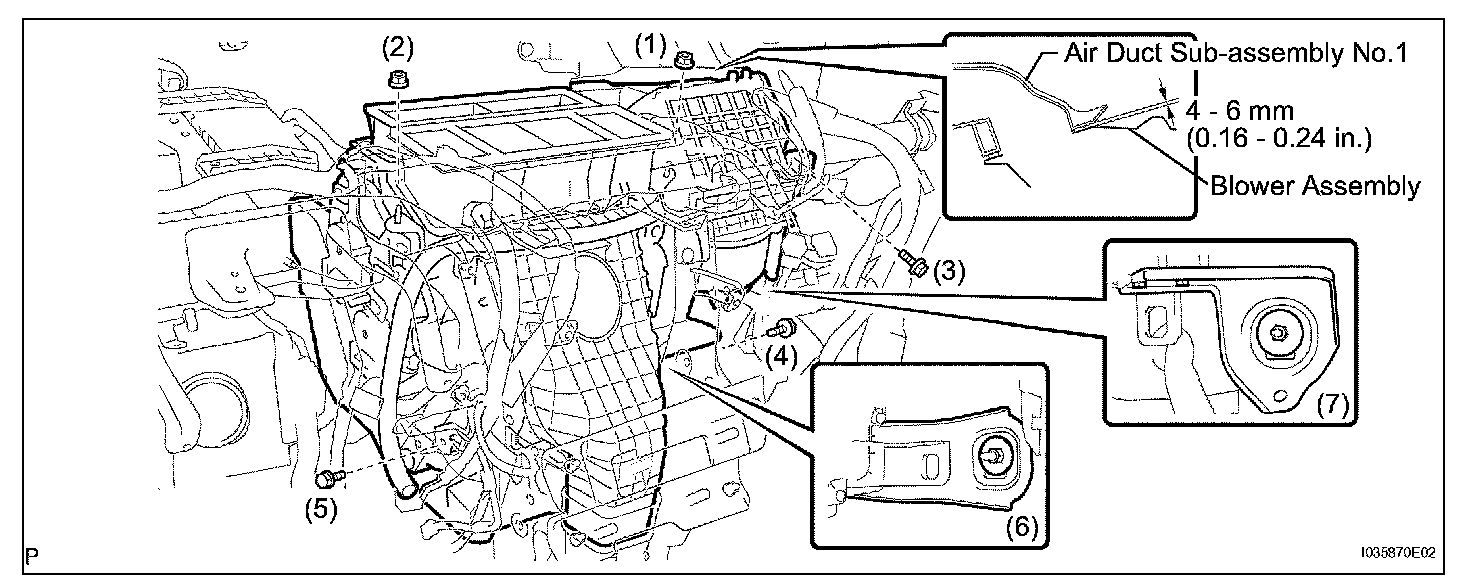 (2)
(1)
Air Duct Sub-assembly No.1
4 - 6 mm
(0.16 - 0.24 in.)
Blower Assembly
(3)
(4)
(7)
(5)
(6)
P
I035870E02