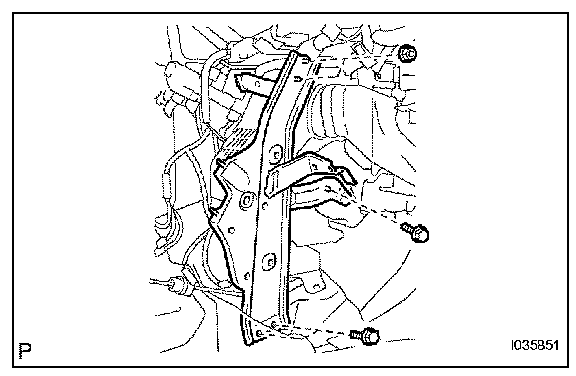 P

I035851