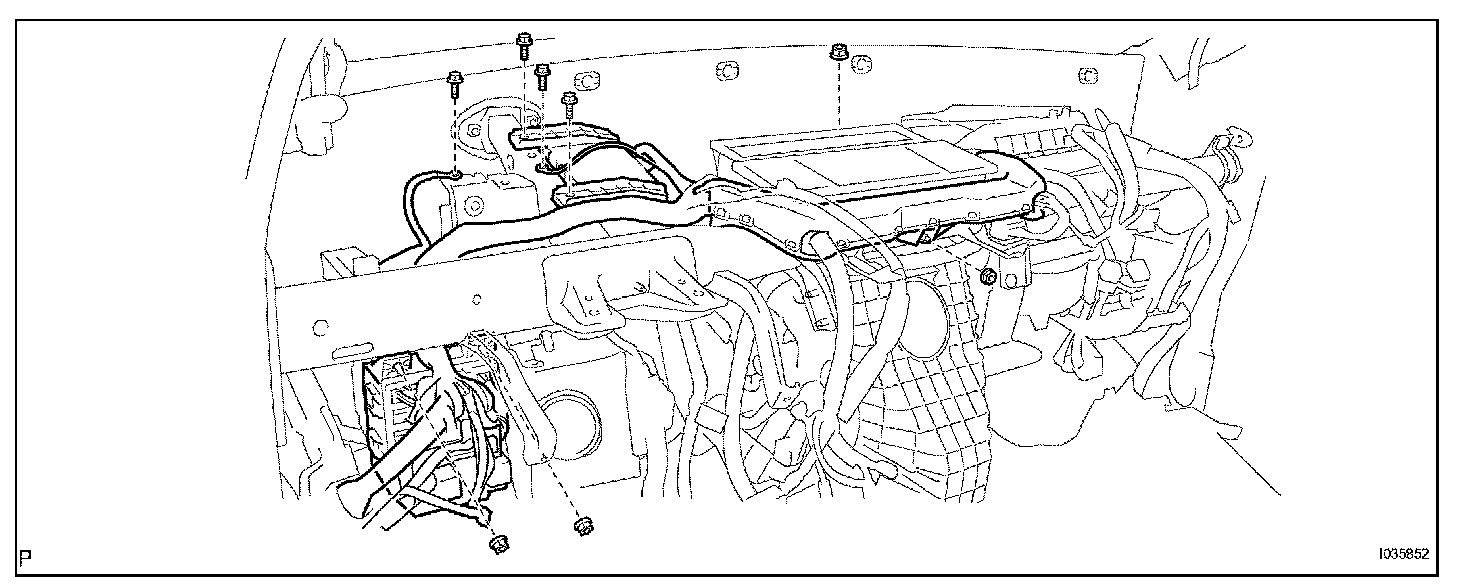 P

I035852