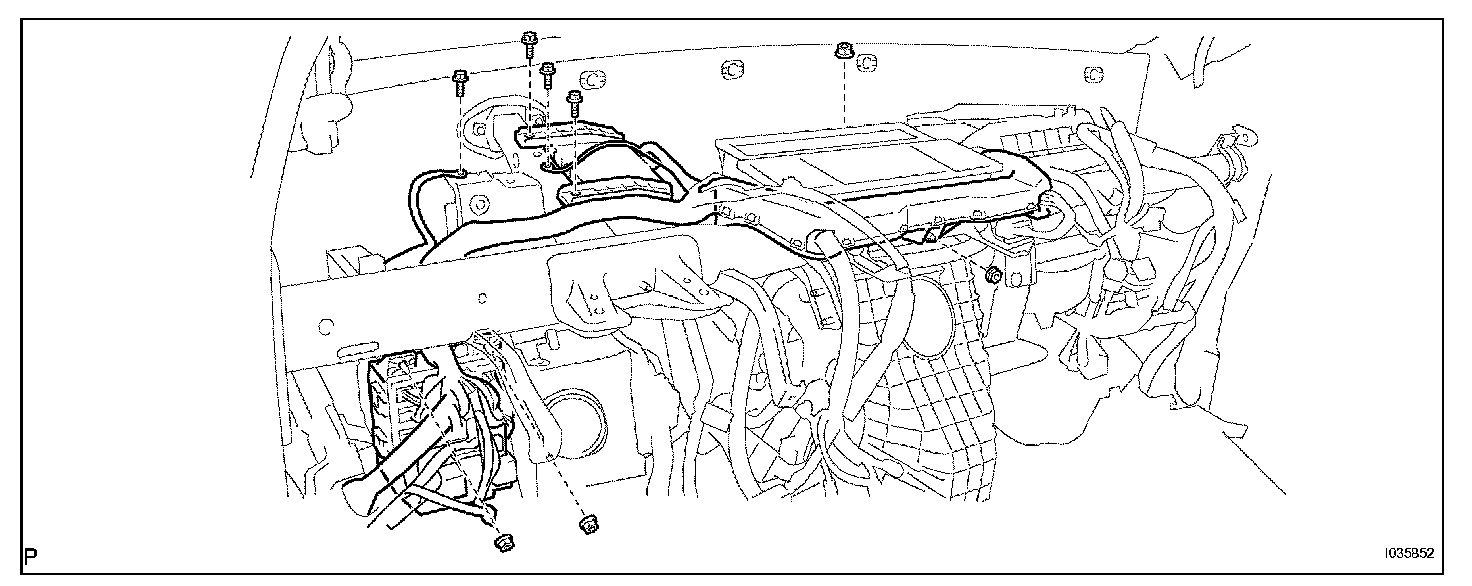 P

I035852