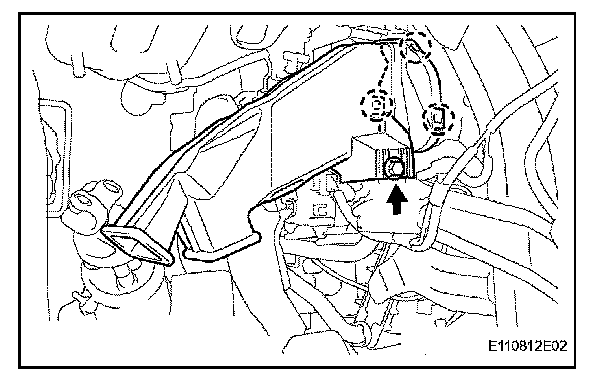 E110812E02