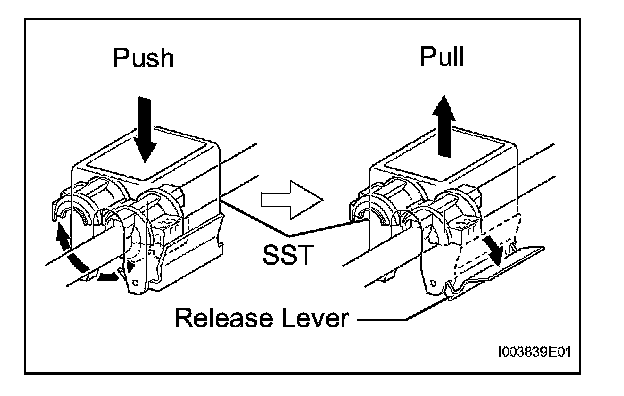 Push

Pull

SST

Release Lever

I003839E01