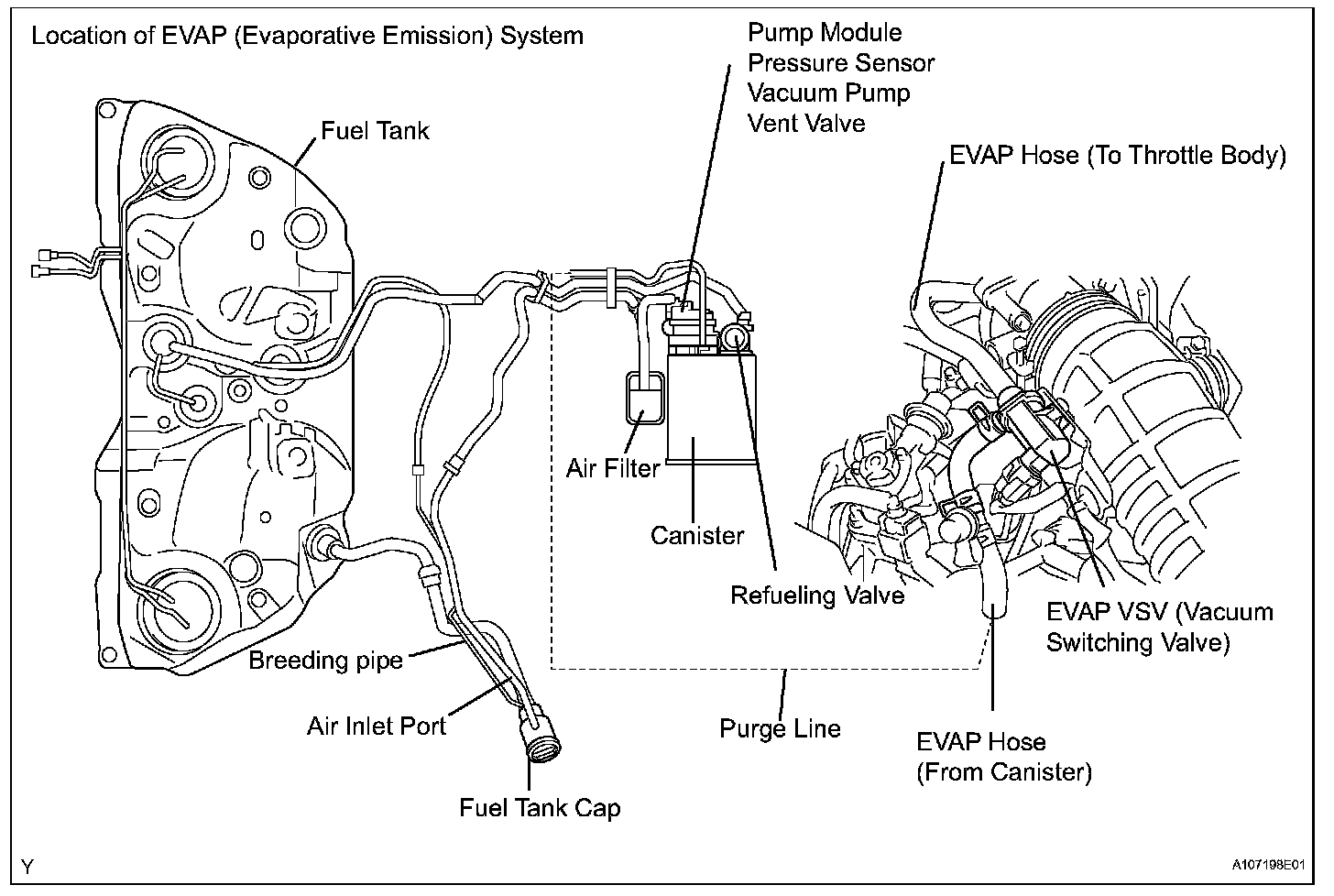 Location of EVAP (Evaporative Emission) System

Pump Module
Pressure Sensor
Vacuum Pump
Vent Valve

Fuel Tank

EVAP Hose (To Throttle Body)

Air Filter

Canister

Refueling Valve

EVAP VSV (Vacuum Switching Valve)

Breeding pipe

Air Inlet Port

Purge Line

EVAP Hose
(From Canister)

Fuel Tank Cap

Y

A107198E01