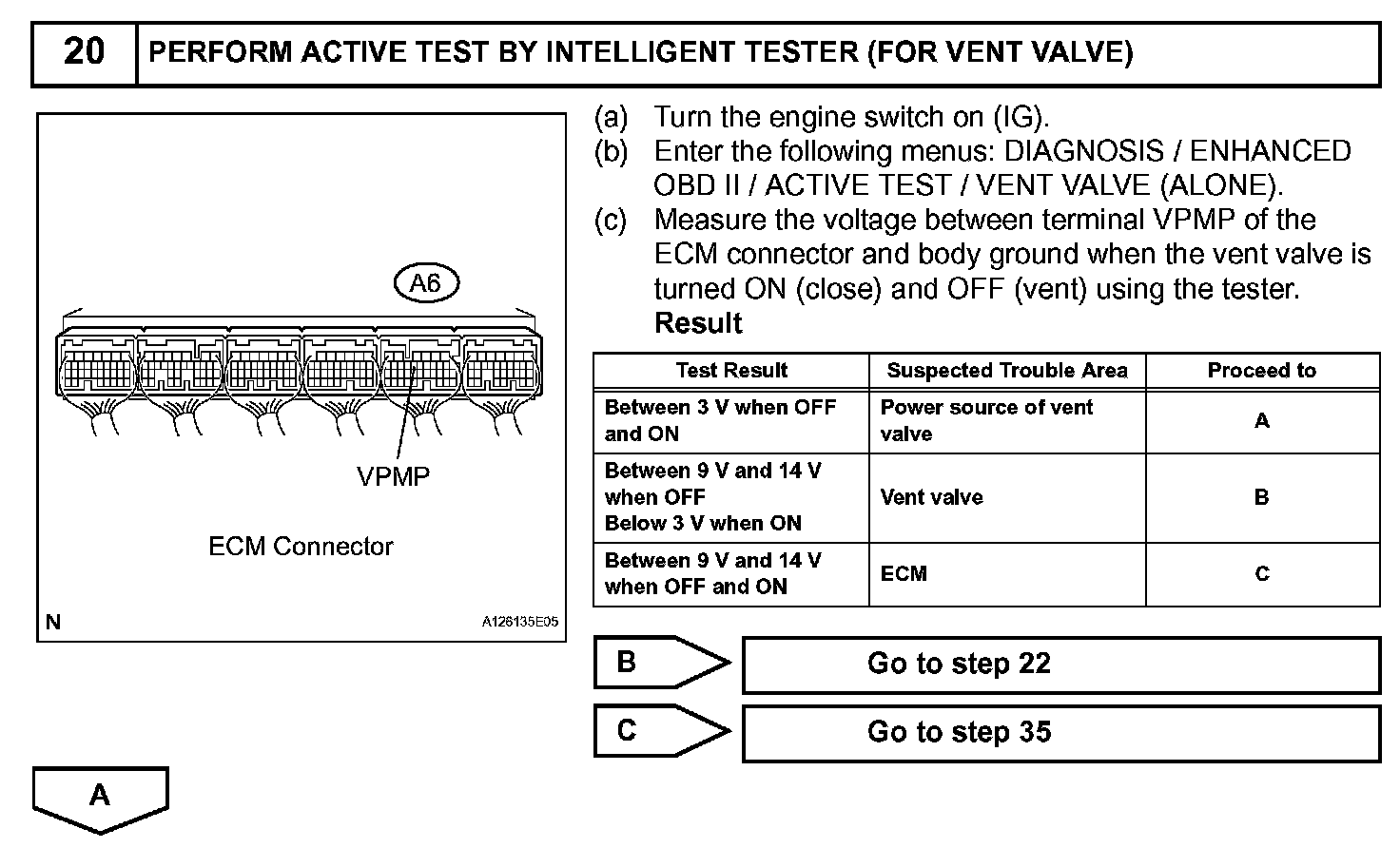 20 PERFORM ACTIVE TEST BY INTELLIGENT TESTER (FOR VENT VALVE)

A6

VPMP

ECM Connector

N

A126135E05

(a) Turn the engine switch on (IG).
(b) Enter the following menus: DIAGNOSIS / ENHANCED OBD II / ACTIVE TEST / VENT VALVE (ALONE).
(c) Measure the voltage between terminal VPMP of the ECM connector and body ground when the vent valve is turned ON (close) and OFF (vent) using the tester.
Result

| Test Result | Suspected Trouble Area | Proceed to |
|---|---|---|
| Between 3 V when OFF and ON | Power source of vent valve | A |
| Between 9 V and 14 V when OFF Below 3 V when ON | Vent valve | B |
| Between 9 V and 14 V when OFF and ON | ECM | C |

B Go to step 22

C Go to step 35

A