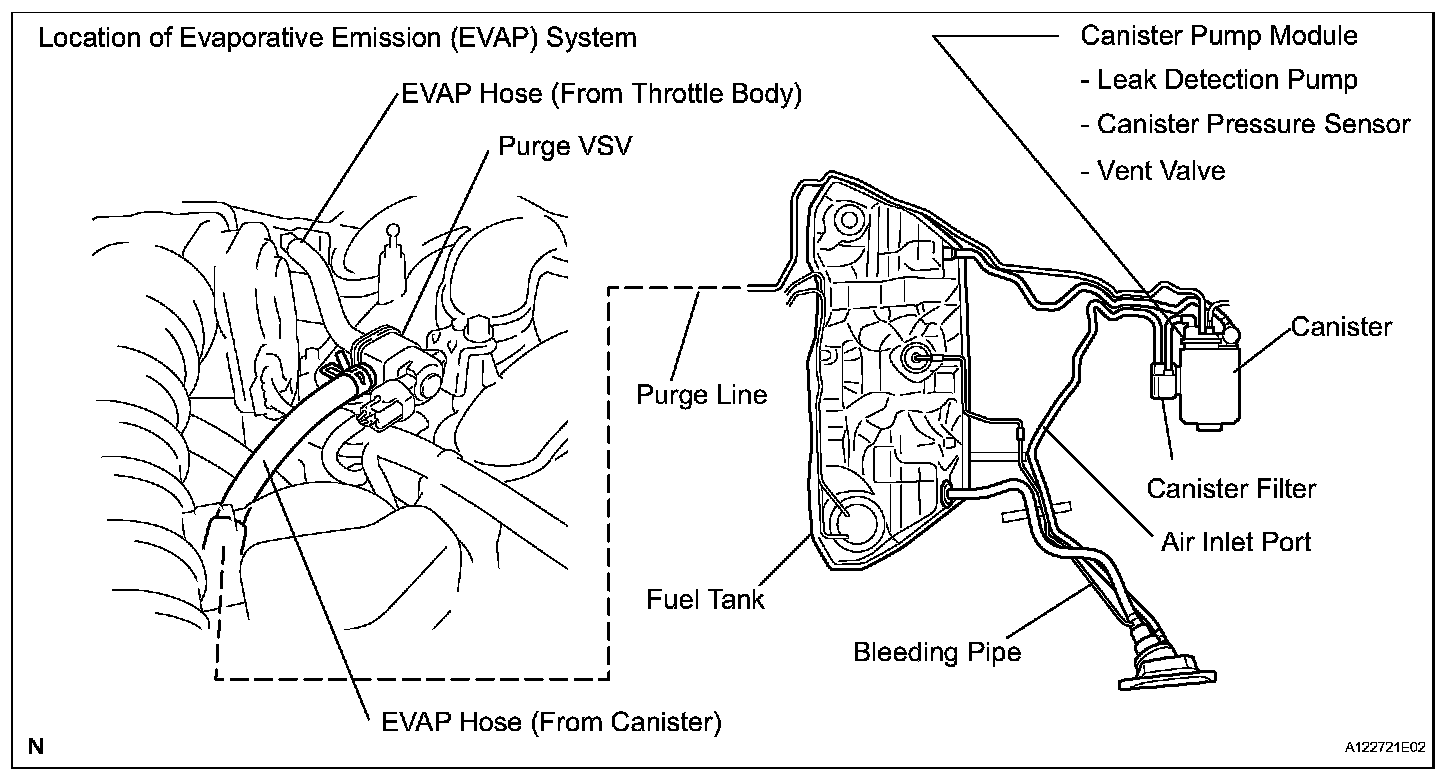 Location of Evaporative Emission (EVAP) System

EVAP Hose (From Throttle Body)

Purge VSV

Canister Pump Module
- Leak Detection Pump
- Canister Pressure Sensor
- Vent Valve

Canister

Purge Line

Canister Filter

Air Inlet Port

Fuel Tank

Bleeding Pipe

EVAP Hose (From Canister)

N

A122721E02