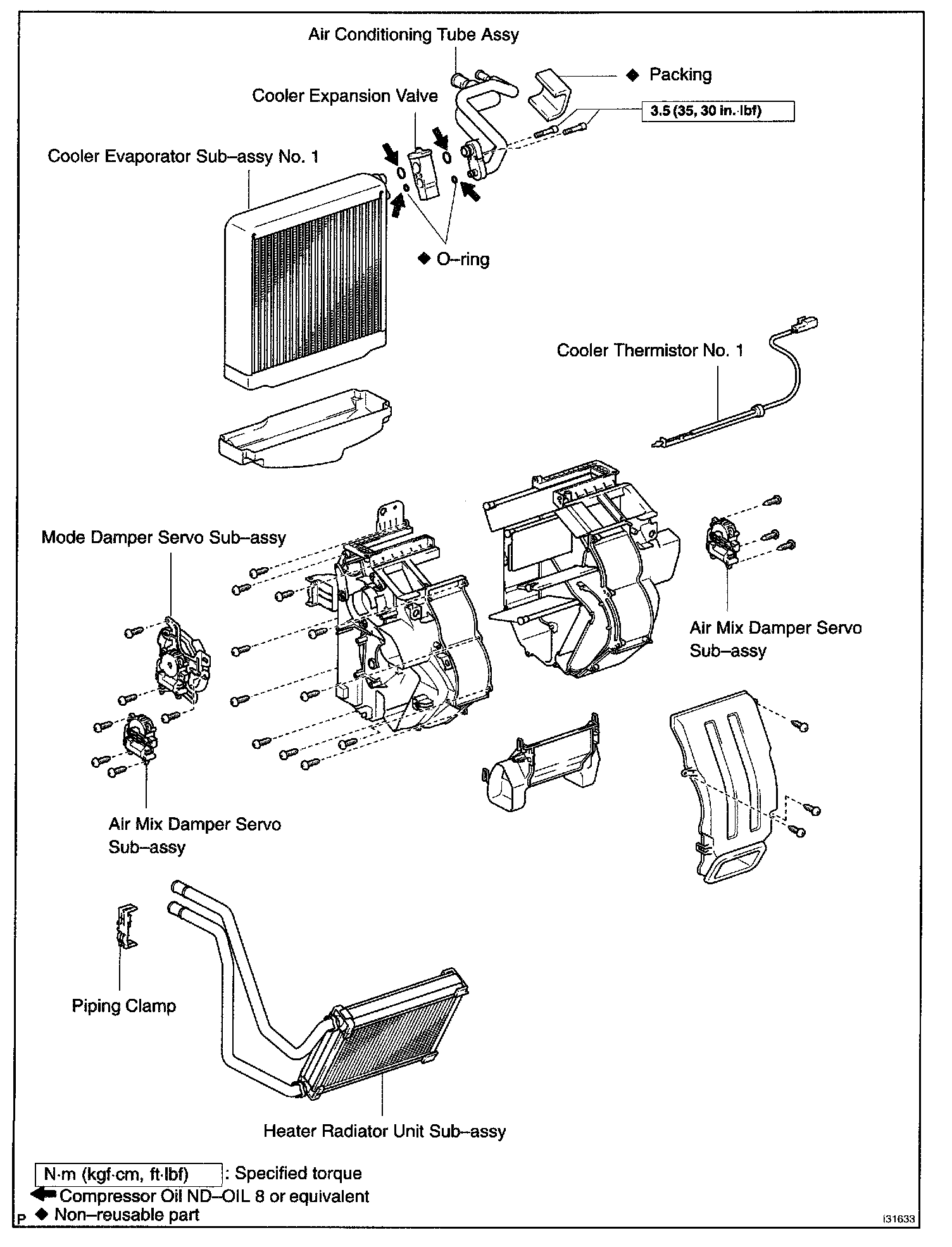 Air Conditioning Tube Assy

◆ Packing

Cooler Expansion Valve

3.5 (35, 30 in.·lbf)

Cooler Evaporator Sub–assy No. 1

◆ O–ring

Cooler Thermistor No. 1

Mode Damper Servo Sub–assy

Air Mix Damper Servo Sub–assy

Air Mix Damper Servo Sub–assy

Piping Clamp

Heater Radiator Unit Sub–assy

N·m (kgf·cm, ft·lbf) : Specified torque
Compressor Oil ND–OIL 8 or equivalent
P ◆ Non–reusable part

I31633