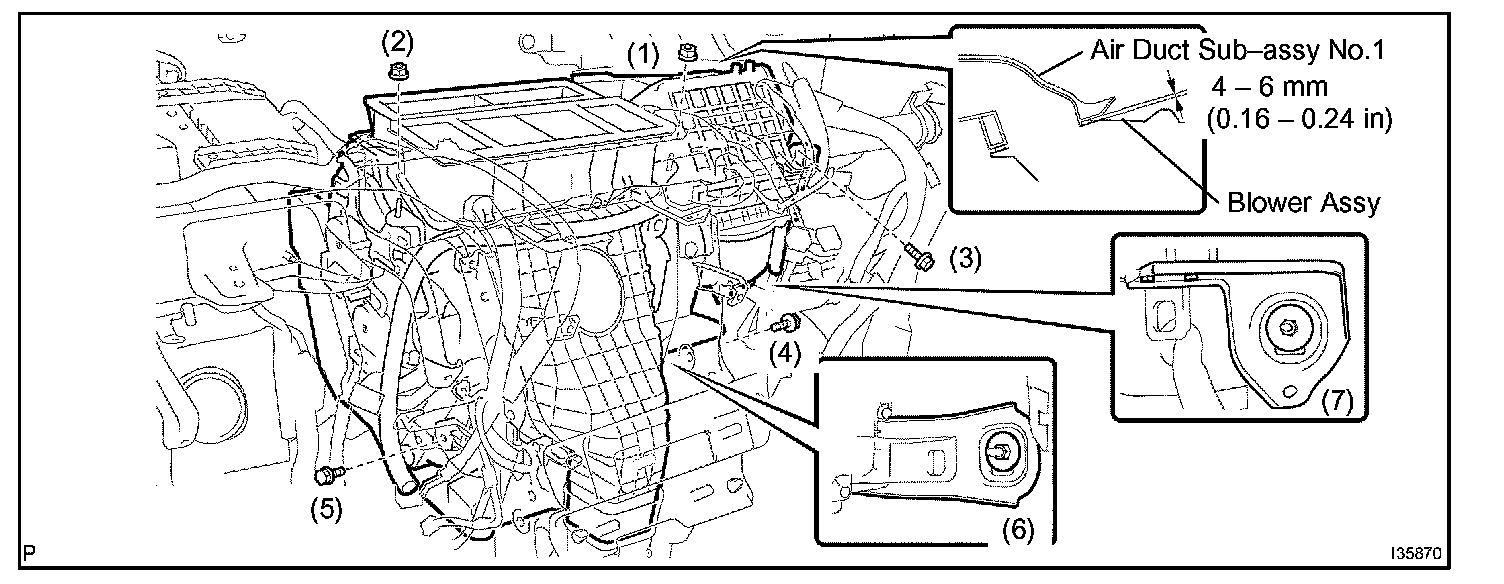 (2)
(1)
Air Duct Sub–assy No.1
4 – 6 mm
(0.16 – 0.24 in)
Blower Assy
(3)
(4)
(7)
(5)
(6)
P
I35870