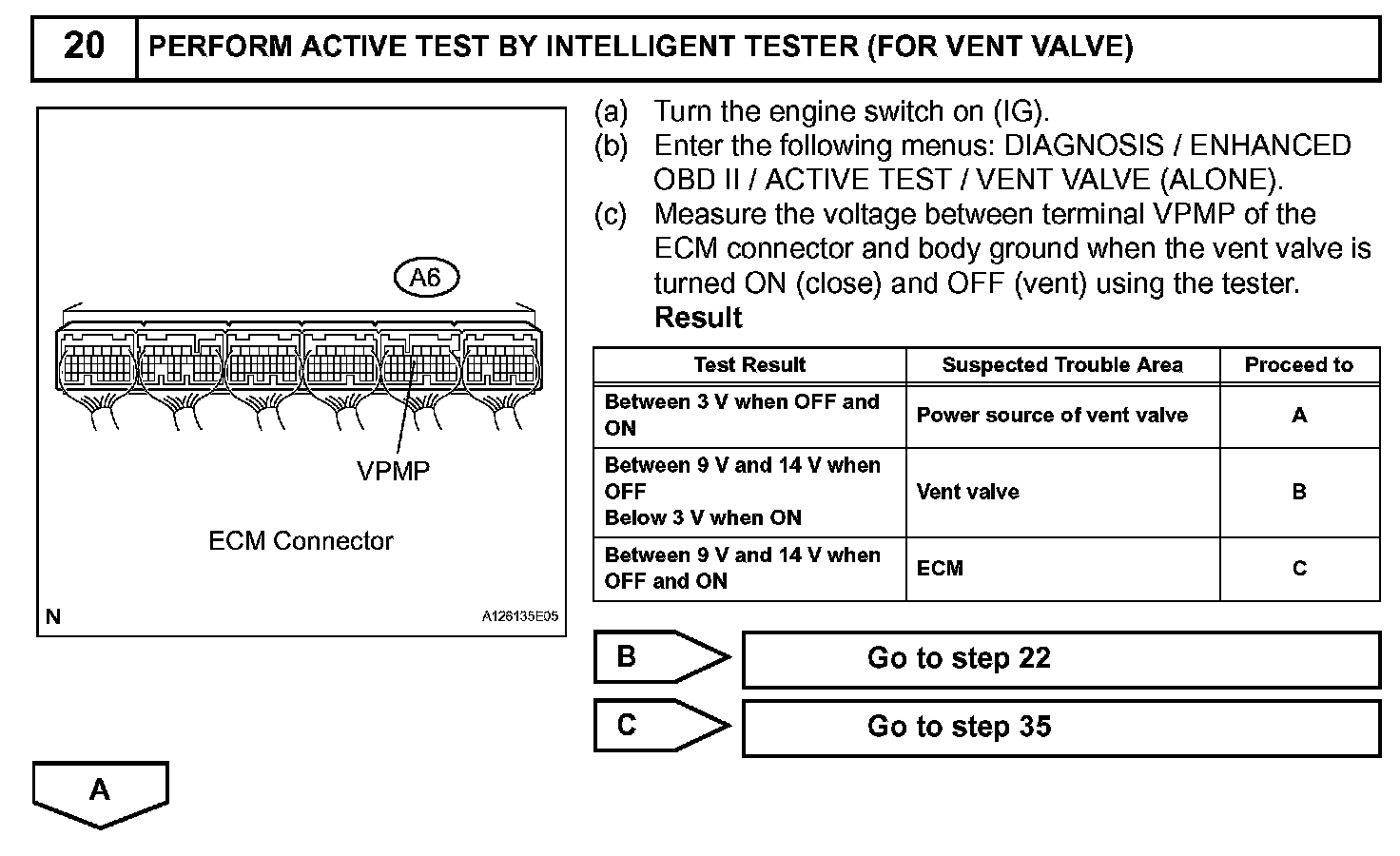 20 PERFORM ACTIVE TEST BY INTELLIGENT TESTER (FOR VENT VALVE)

A6

VPMP

ECM Connector

N

A126135E05

(a) Turn the engine switch on (IG).
(b) Enter the following menus: DIAGNOSIS / ENHANCED OBD II / ACTIVE TEST / VENT VALVE (ALONE).
(c) Measure the voltage between terminal VPMP of the ECM connector and body ground when the vent valve is turned ON (close) and OFF (vent) using the tester.
Result

| Test Result | Suspected Trouble Area | Proceed to |
|---|---|---|
| Between 3 V when OFF and ON | Power source of vent valve | A |
| Between 9 V and 14 V when OFF Below 3 V when ON | Vent valve | B |
| Between 9 V and 14 V when OFF and ON | ECM | C |

B Go to step 22

C Go to step 35

A