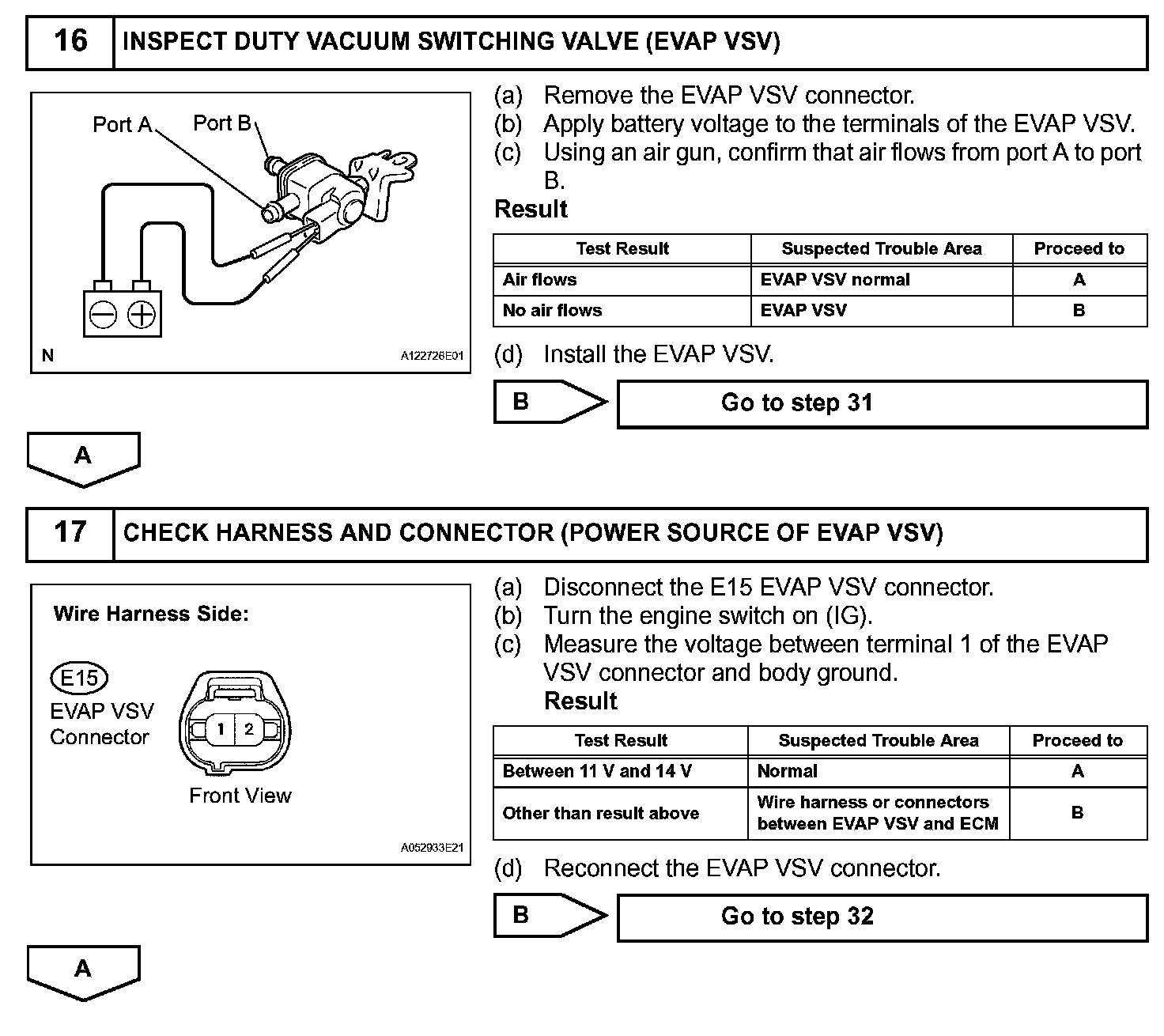 16 INSPECT DUTY VACUUM SWITCHING VALVE (EVAP VSV)

Port A Port B

N A122726E01

(a) Remove the EVAP VSV connector.
(b) Apply battery voltage to the terminals of the EVAP VSV.
(c) Using an air gun, confirm that air flows from port A to port B.

Result

| Test Result | Suspected Trouble Area | Proceed to |
|---|---|---|
| Air flows | EVAP VSV normal | A |
| No air flows | EVAP VSV | B |

(d) Install the EVAP VSV.

B Go to step 31

A

17 CHECK HARNESS AND CONNECTOR (POWER SOURCE OF EVAP VSV)

Wire Harness Side:

E15
EVAP VSV Connector

1 2

Front View

A052933E21

(a) Disconnect the E15 EVAP VSV connector.
(b) Turn the engine switch on (IG).
(c) Measure the voltage between terminal 1 of the EVAP VSV connector and body ground.
Result

| Test Result | Suspected Trouble Area | Proceed to |
|---|---|---|
| Between 11 V and 14 V | Normal | A |
| Other than result above | Wire harness or connectors between EVAP VSV and ECM | B |

(d) Reconnect the EVAP VSV connector.

B Go to step 32

A