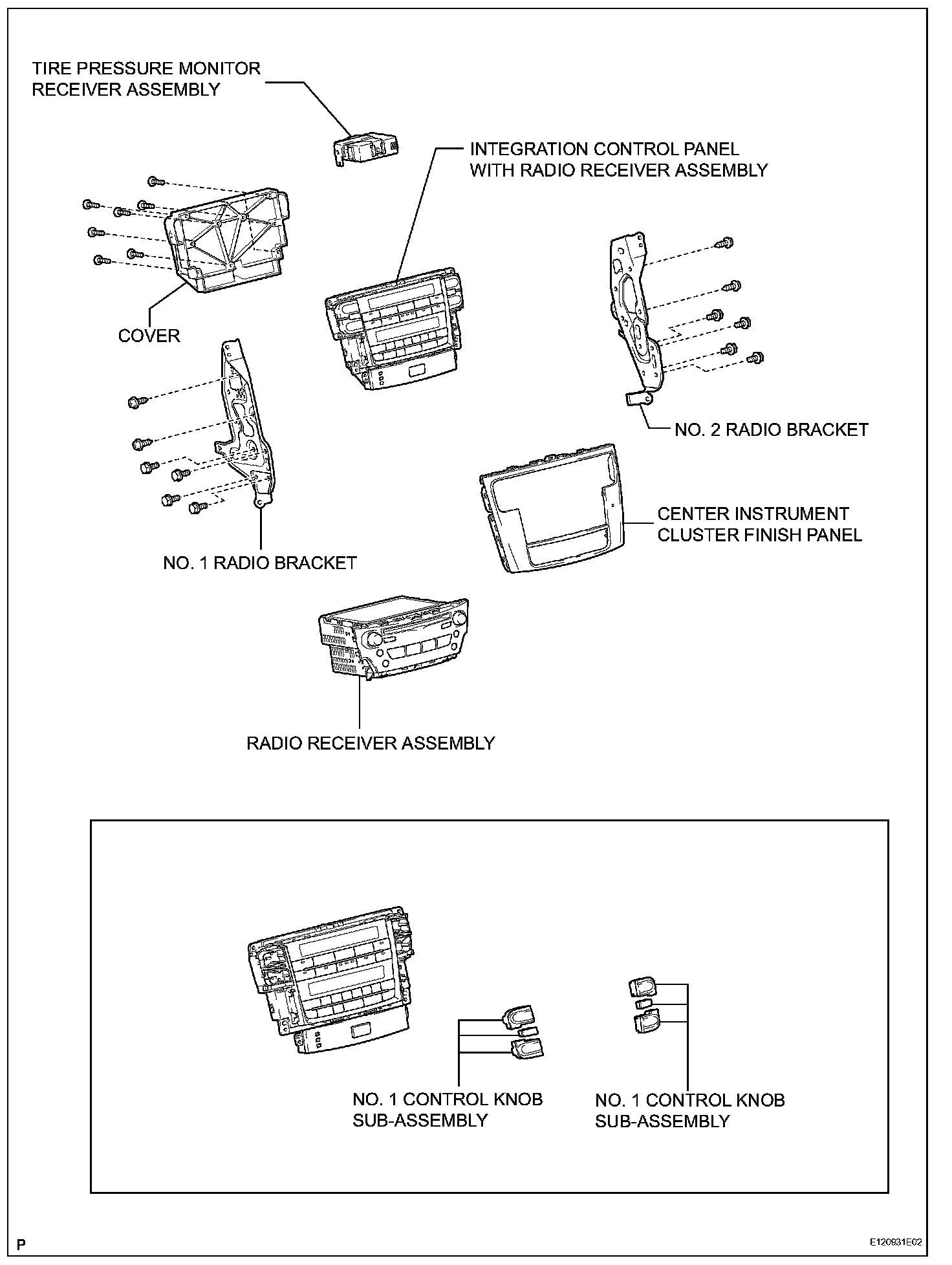 TIRE PRESSURE MONITOR RECEIVER ASSEMBLY

INTEGRATION CONTROL PANEL WITH RADIO RECEIVER ASSEMBLY

COVER

NO. 2 RADIO BRACKET

CENTER INSTRUMENT CLUSTER FINISH PANEL

NO. 1 RADIO BRACKET

RADIO RECEIVER ASSEMBLY

NO. 1 CONTROL KNOB SUB-ASSEMBLY

NO. 1 CONTROL KNOB SUB-ASSEMBLY

P

E120931E02