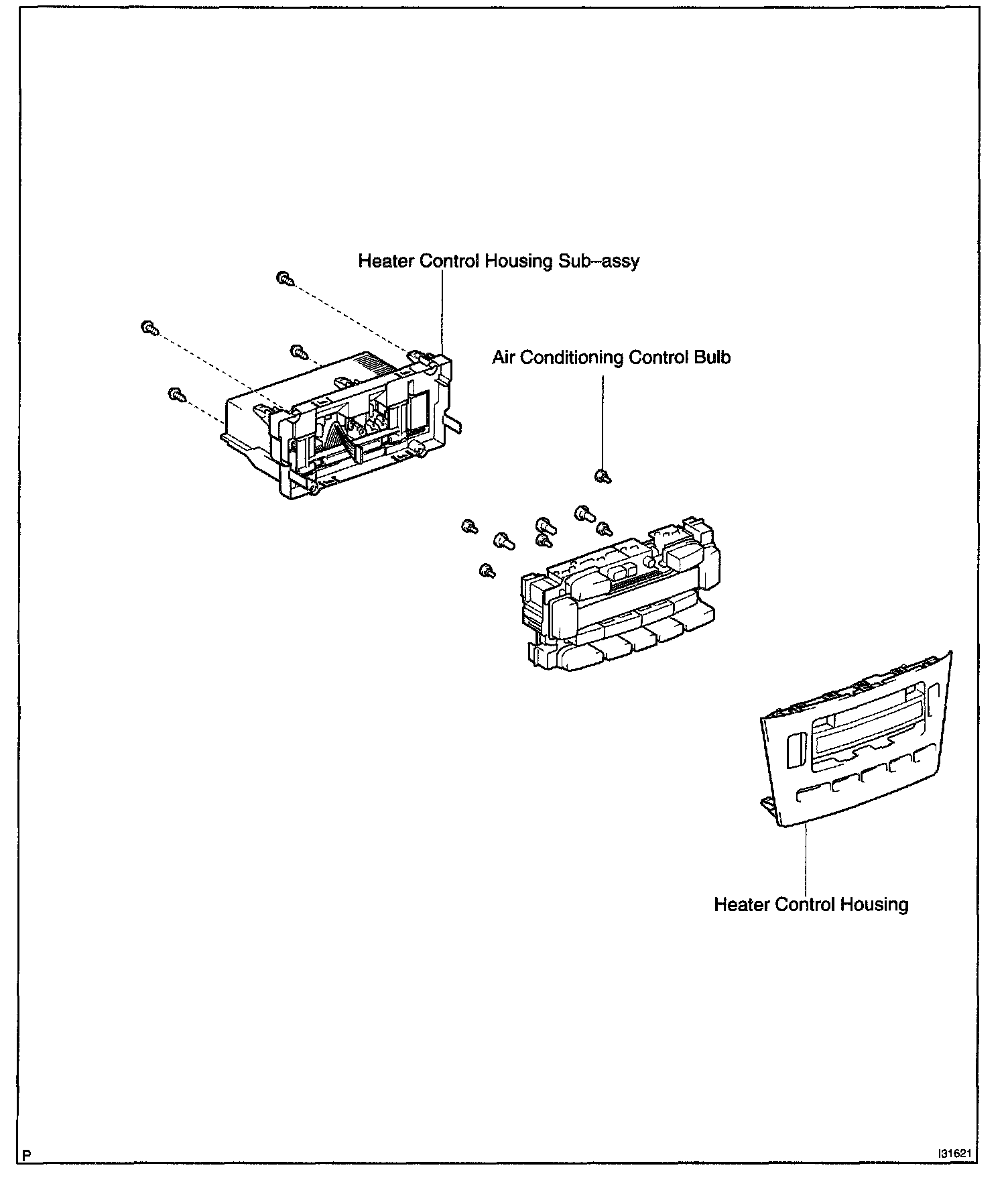 Heater Control Housing Sub–assy

Air Conditioning Control Bulb

Heater Control Housing

P

I31621