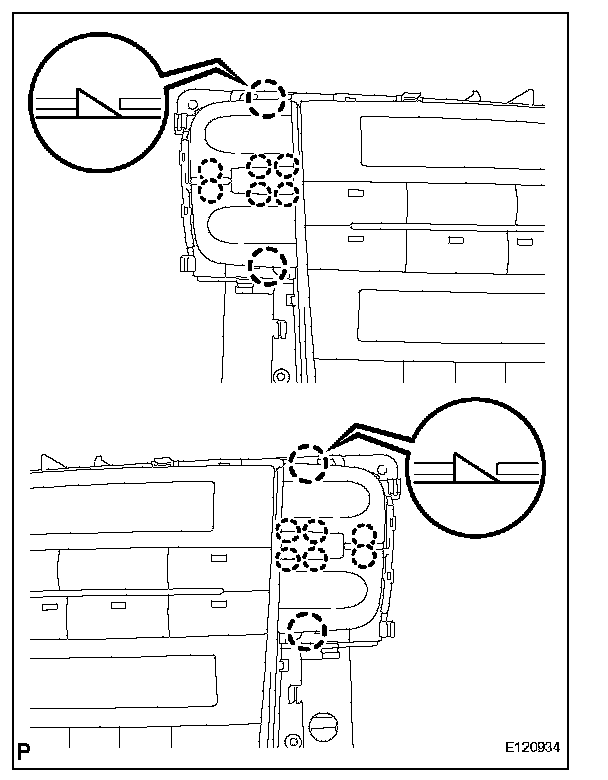 P

E120934