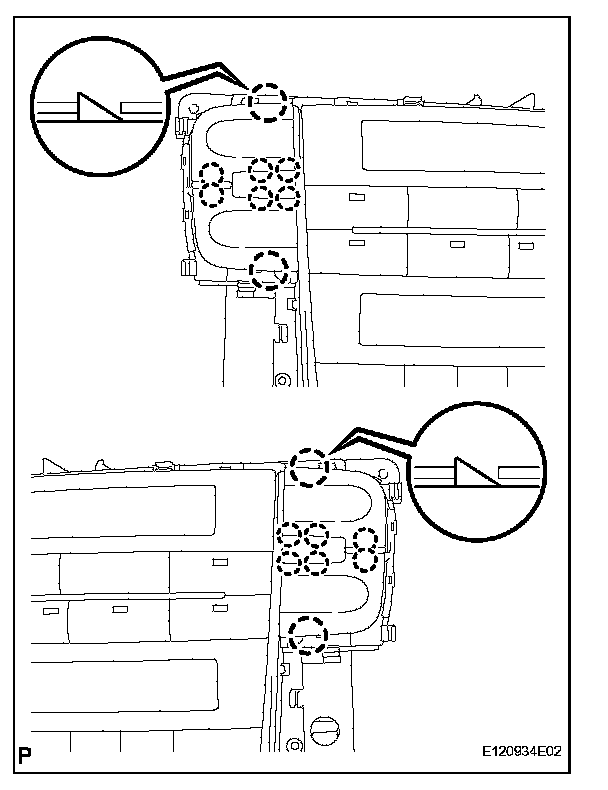 P

E120934E02