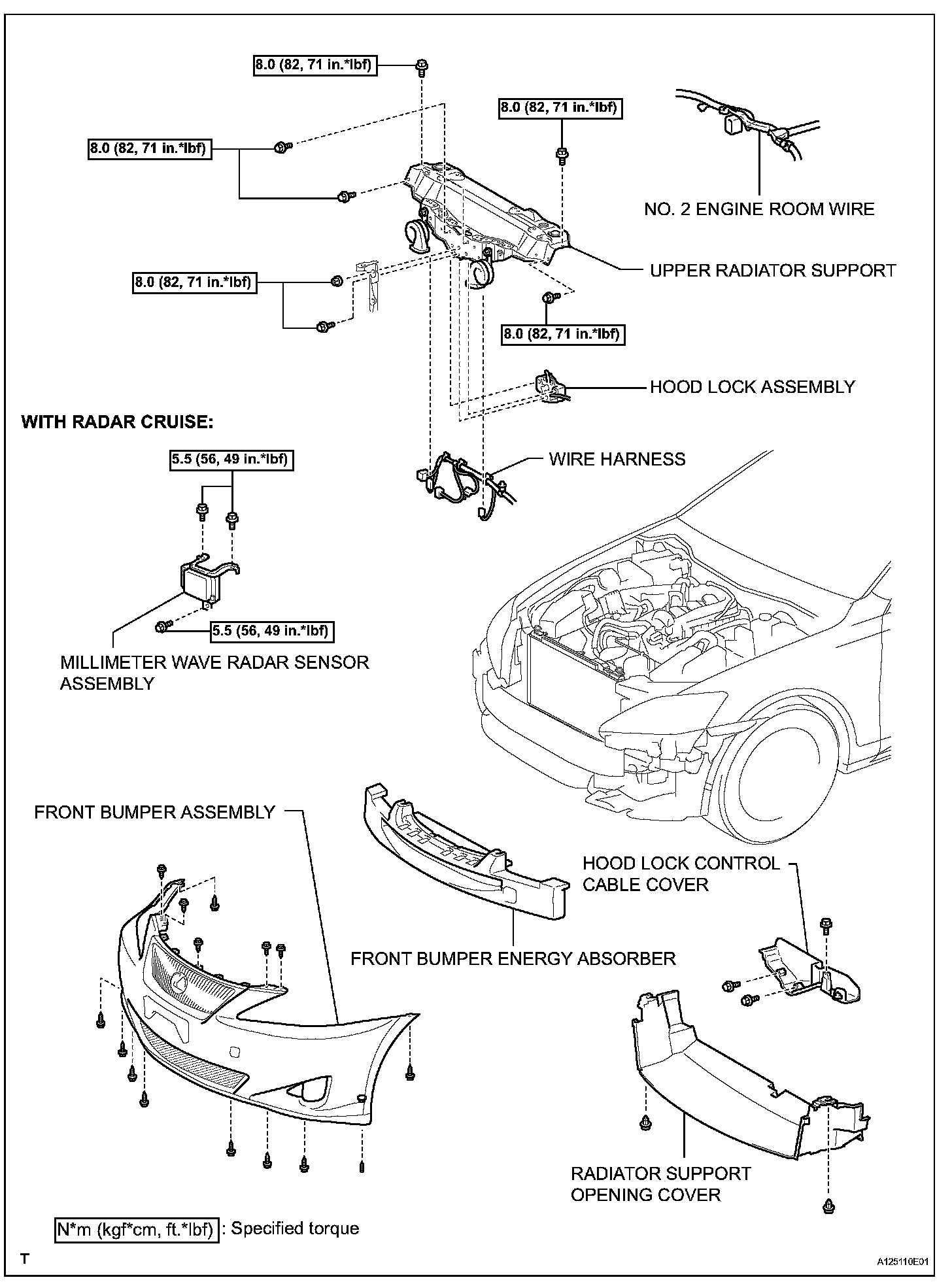 8.0 (82, 71 in.*lbf)

8.0 (82, 71 in.*lbf)

8.0 (82, 71 in.*lbf)

NO. 2 ENGINE ROOM WIRE

UPPER RADIATOR SUPPORT

8.0 (82, 71 in.*lbf)

8.0 (82, 71 in.*lbf)

HOOD LOCK ASSEMBLY

WITH RADAR CRUISE:

5.5 (56, 49 in.*lbf)

WIRE HARNESS

5.5 (56, 49 in.*lbf)

MILLIMETER WAVE RADAR SENSOR ASSEMBLY

FRONT BUMPER ASSEMBLY

HOOD LOCK CONTROL CABLE COVER

FRONT BUMPER ENERGY ABSORBER

RADIATOR SUPPORT OPENING COVER

N*m (kgf*cm, ft.*lbf) : Specified torque

T

A125110E01