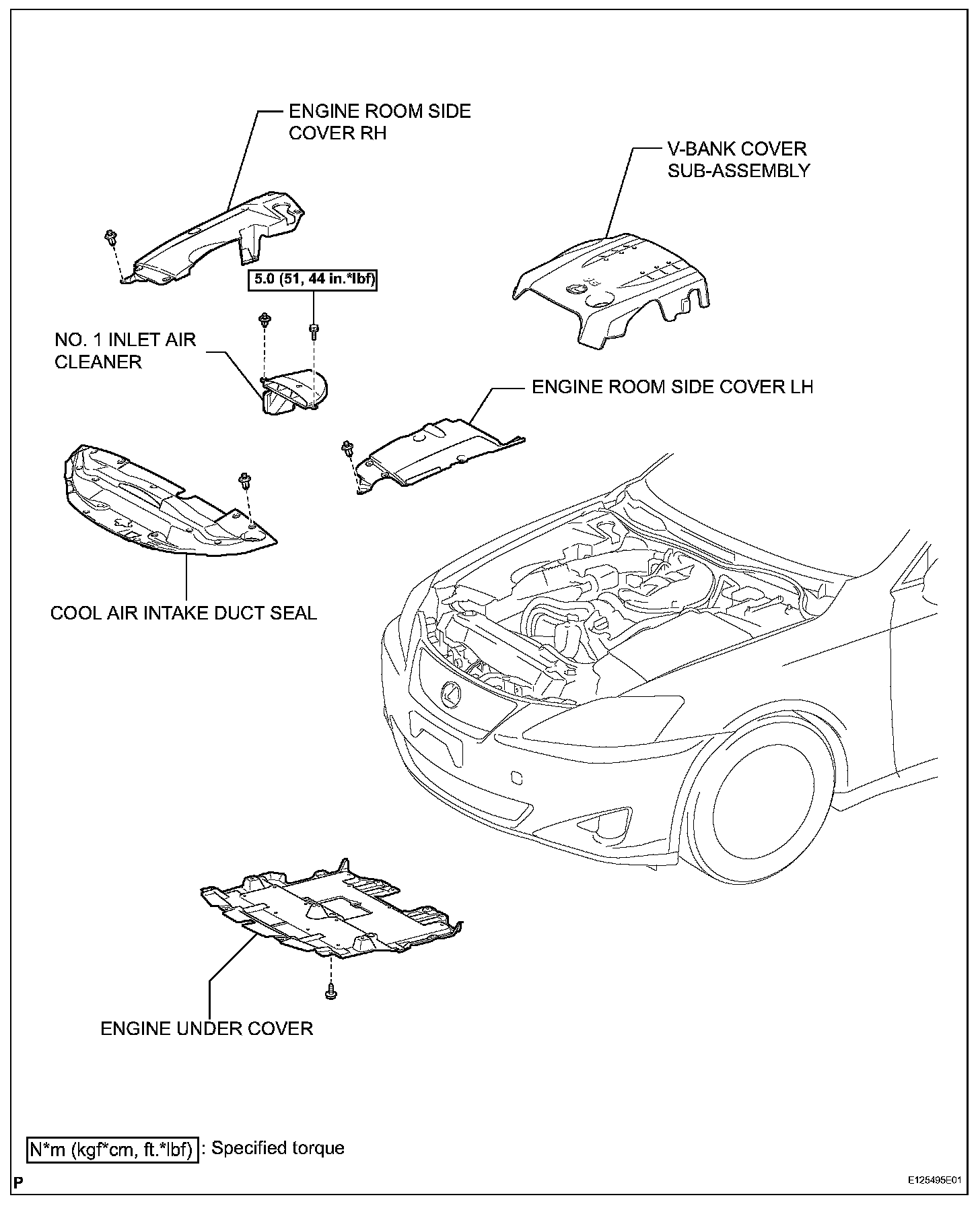 ENGINE ROOM SIDE COVER RH

V-BANK COVER SUB-ASSEMBLY

5.0 (51, 44 in.*lbf)

NO. 1 INLET AIR CLEANER

ENGINE ROOM SIDE COVER LH

COOL AIR INTAKE DUCT SEAL

ENGINE UNDER COVER

N*m (kgf*cm, ft.*lbf) : Specified torque

P

E125495E01