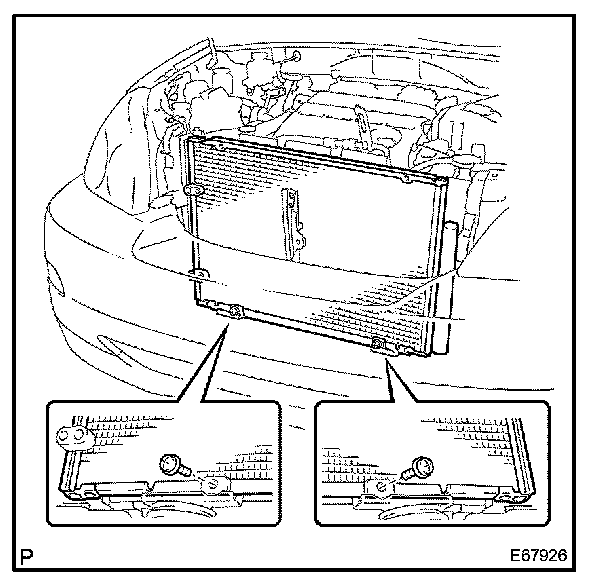 P

E67926