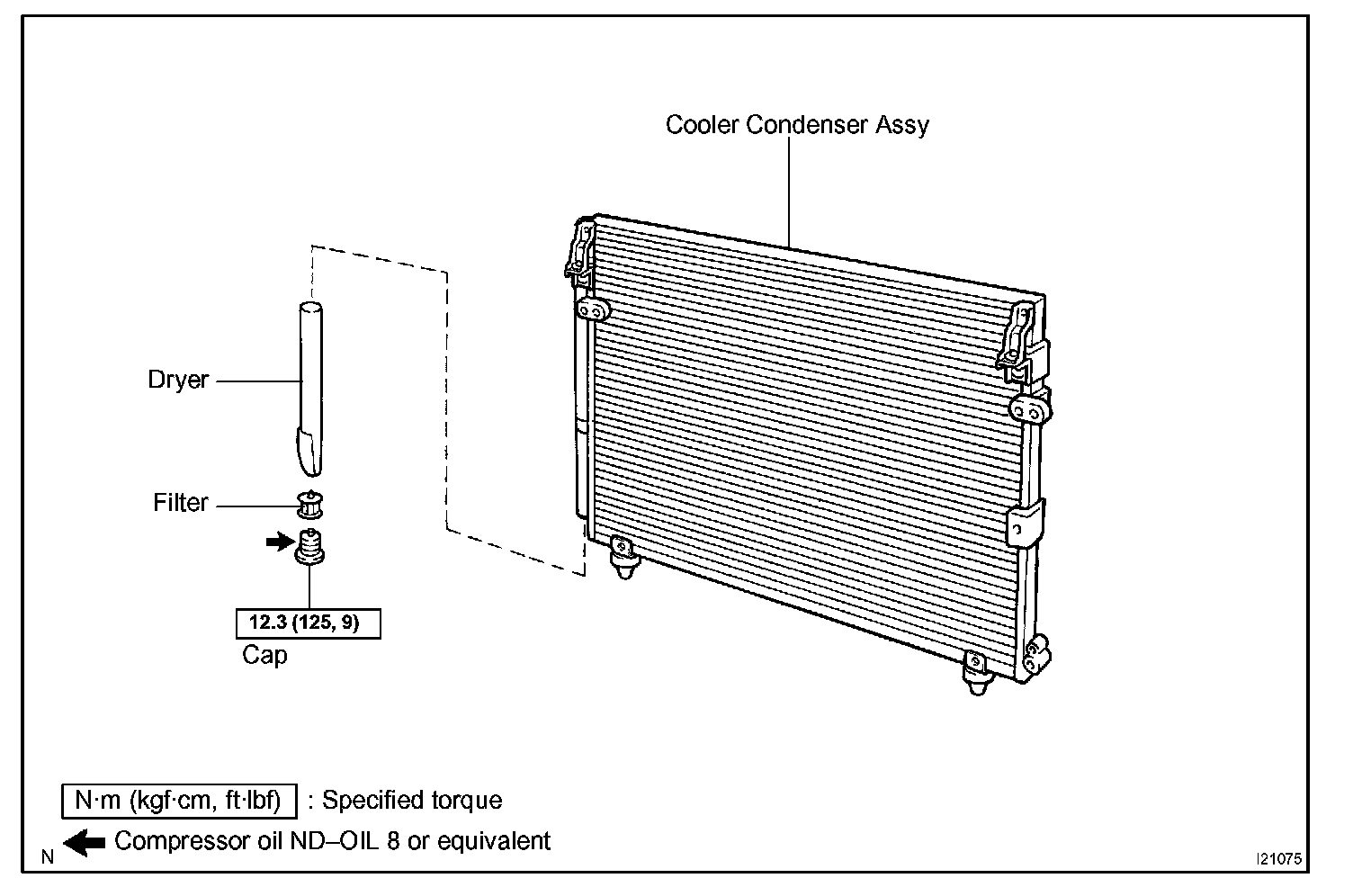 Cooler Condenser Assy

Dryer

Filter

12.3 (125, 9)

Cap

N·m (kgf·cm, ft·lbf) : Specified torque

N Compressor oil ND–OIL 8 or equivalent

I21075