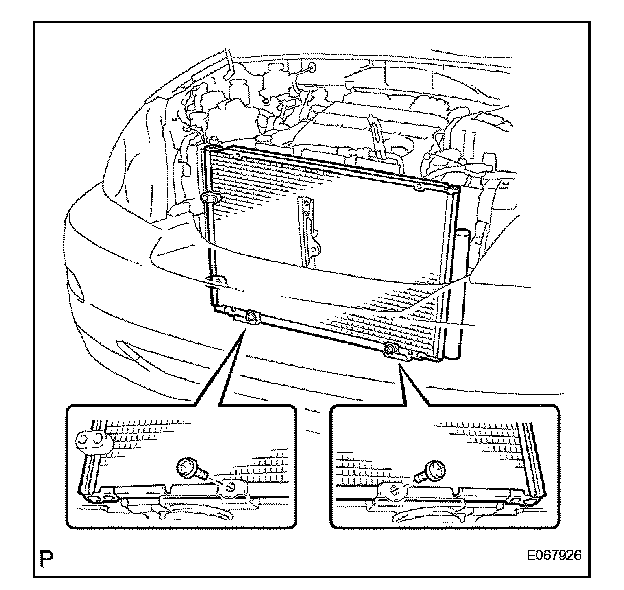 P

E067926