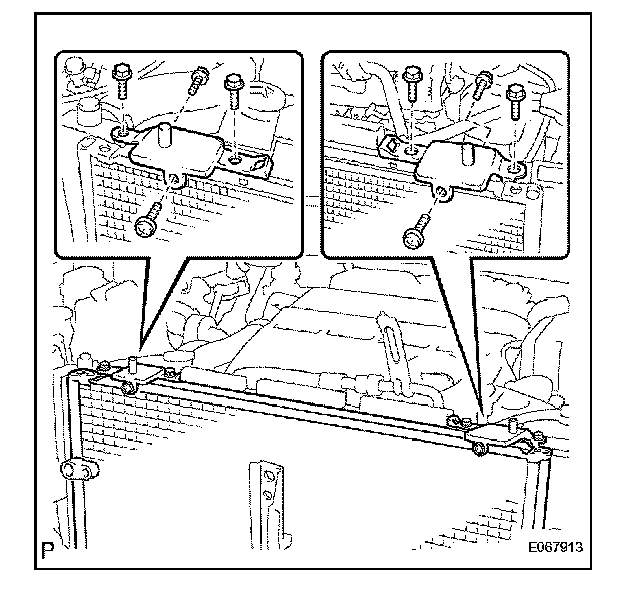 P

E067913