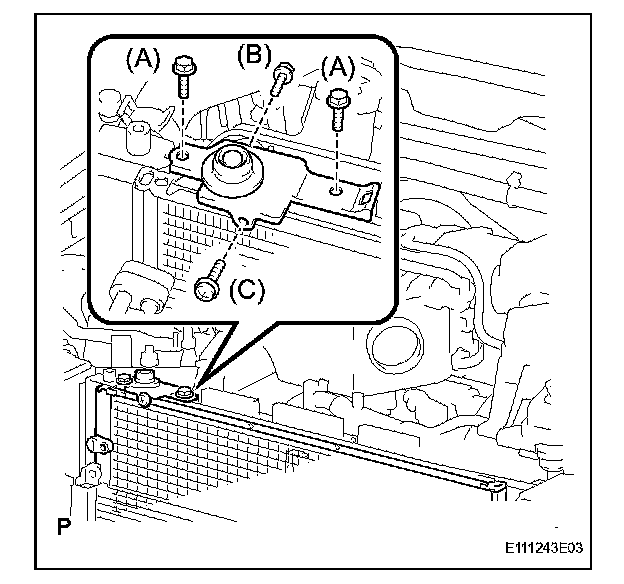 (A)
(B)
(A)
(C)
P
E111243E03