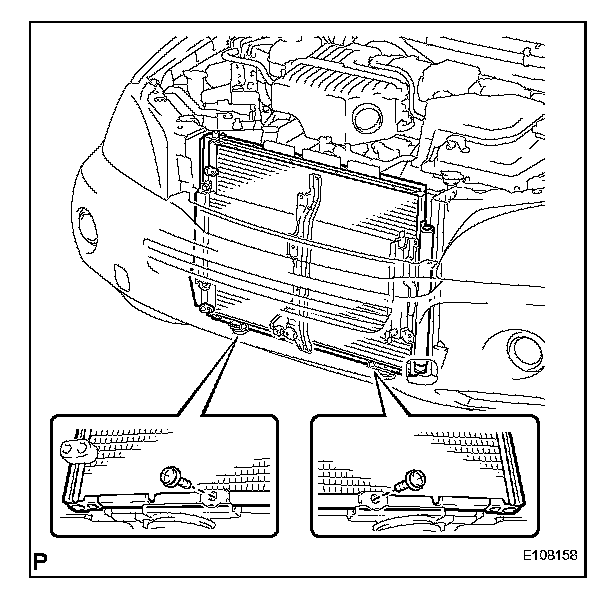 P

E108158