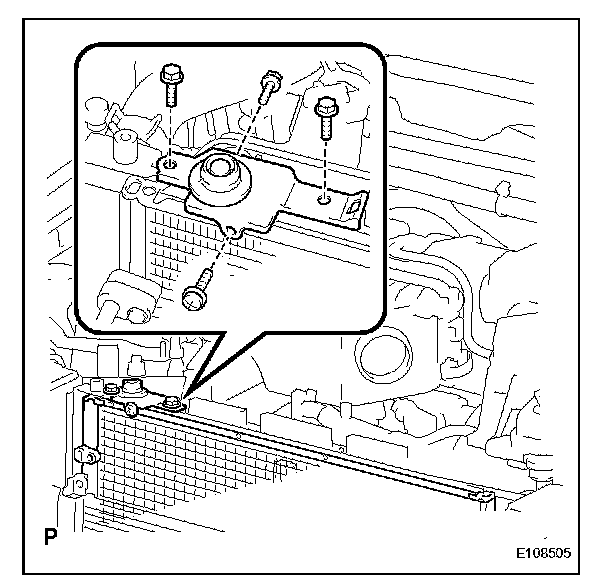 P

E108505