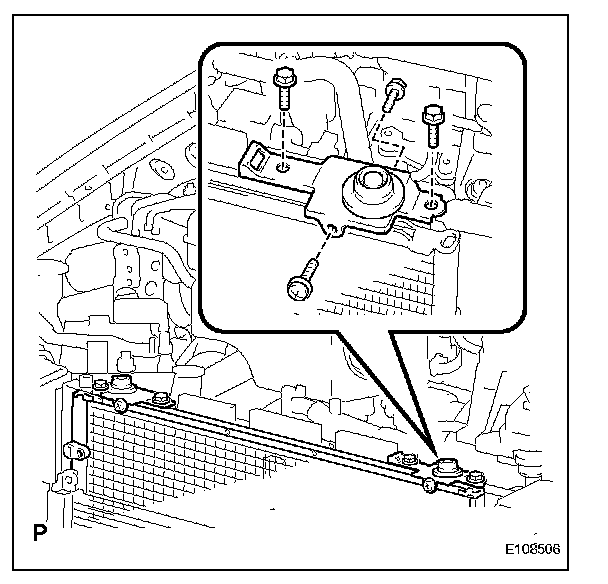 P

E108506