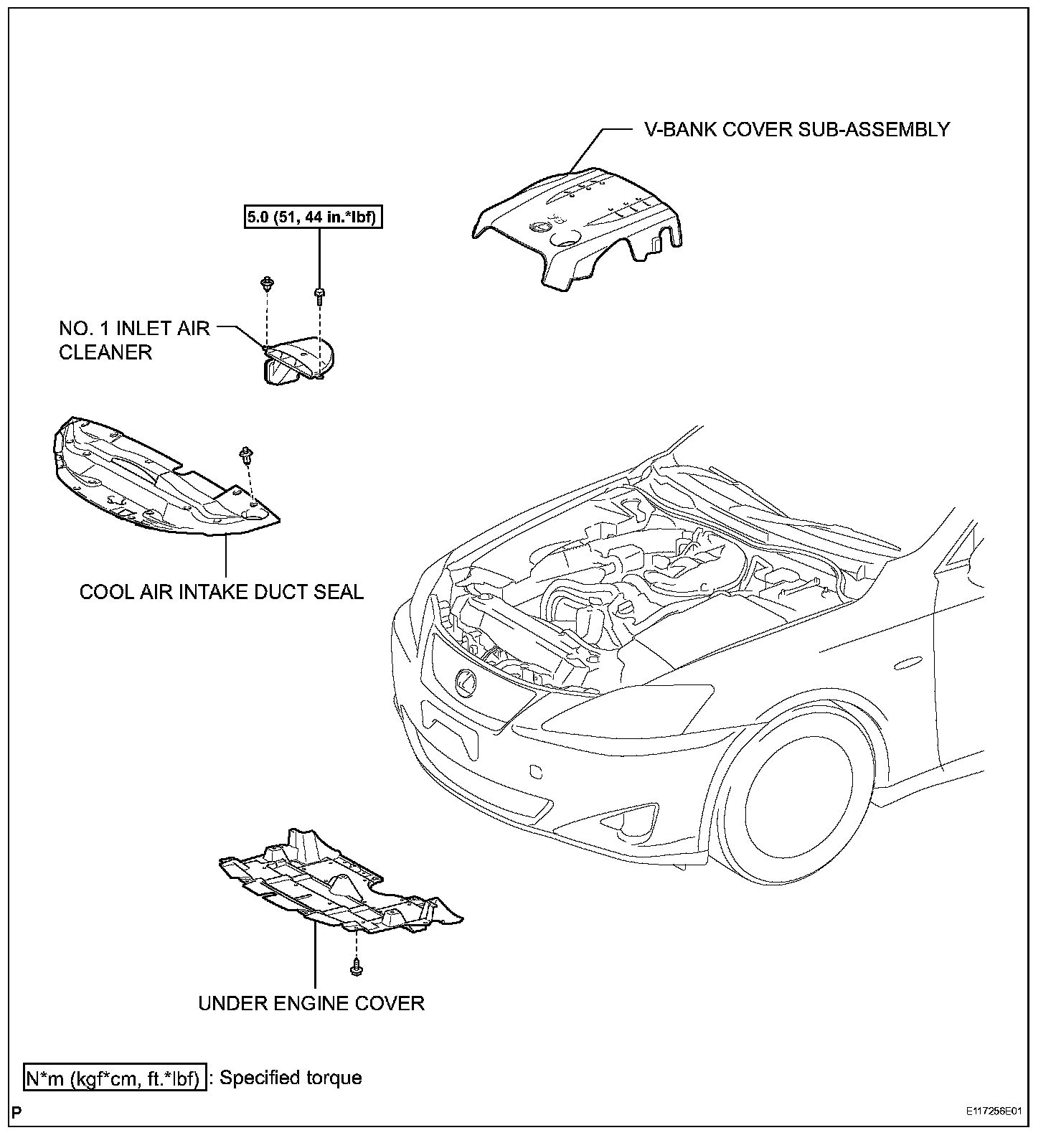 V-BANK COVER SUB-ASSEMBLY

5.0 (51, 44 in.*lbf)

NO. 1 INLET AIR CLEANER

COOL AIR INTAKE DUCT SEAL

UNDER ENGINE COVER

N*m (kgf*cm, ft.*lbf) : Specified torque

P

E117256E01