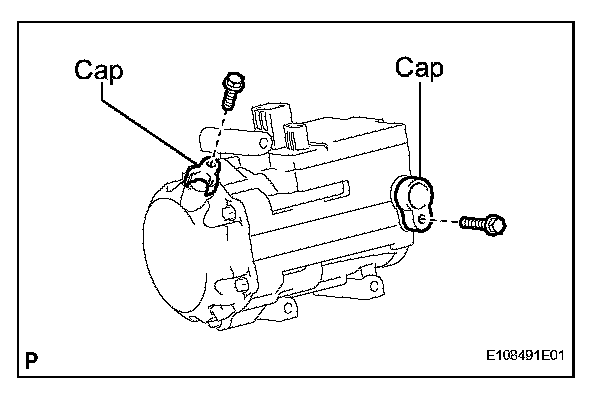 Cap

Cap

P

E108491E01