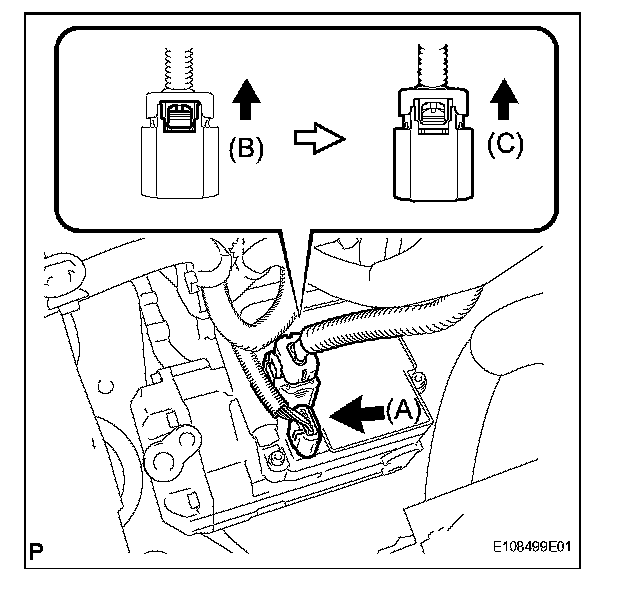 (B)

(C)

(A)

P

E108499E01