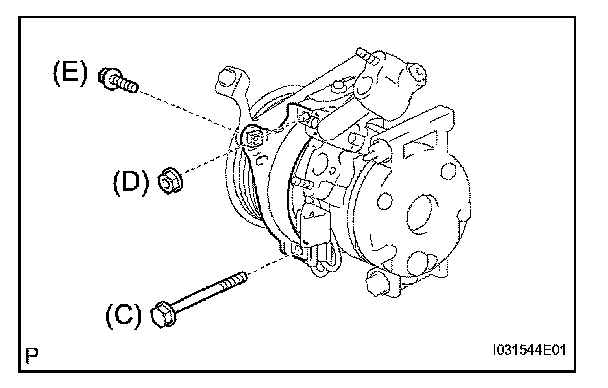 (E)
(D)
(C)
P
I031544E01