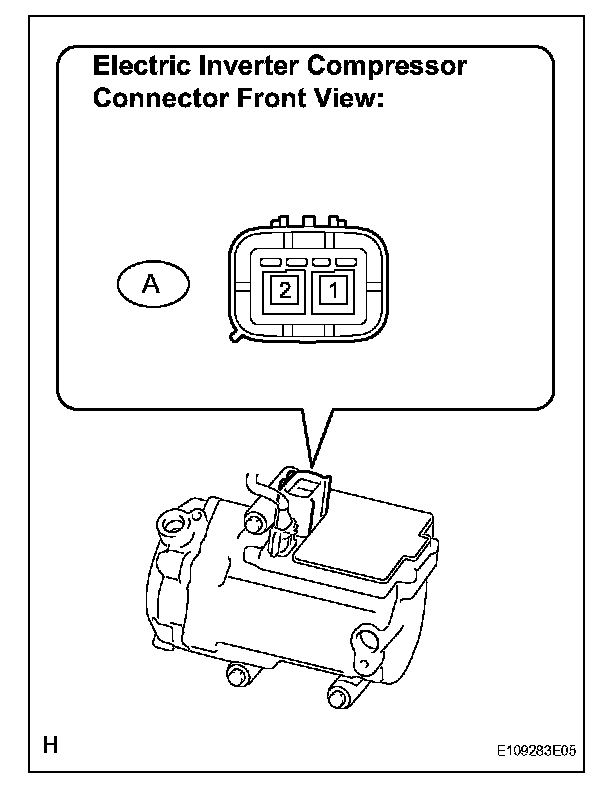 Electric Inverter Compressor Connector Front View:

A

2 1

H

E109283E05