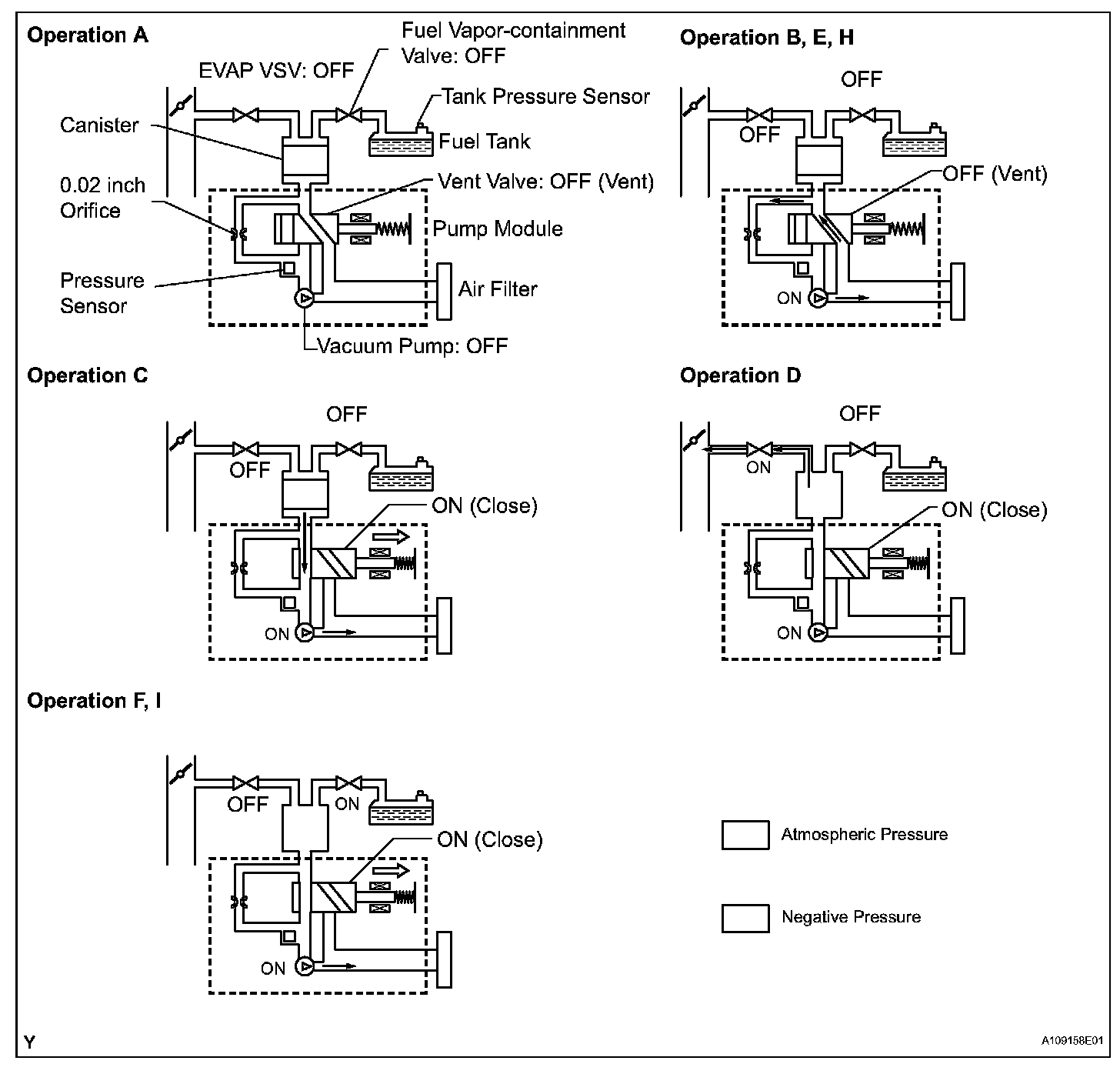 Operation A

Fuel Vapor-containment Valve: OFF

EVAP VSV: OFF

Tank Pressure Sensor

Canister

Fuel Tank

0.02 inch Orifice

Vent Valve: OFF (Vent)

Pump Module

Pressure Sensor

Air Filter

Vacuum Pump: OFF

Operation B, E, H

OFF

OFF

OFF (Vent)

ON

Operation C

OFF

OFF

ON (Close)

ON

Operation D

OFF

ON

ON (Close)

ON

Operation F, I

OFF

ON

ON (Close)

ON

Atmospheric Pressure

Negative Pressure

Y

A109158E01