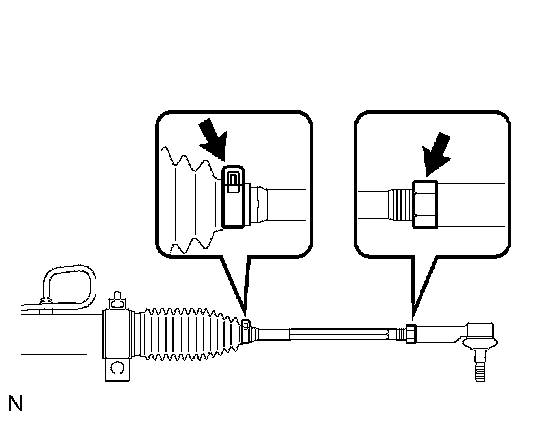 N