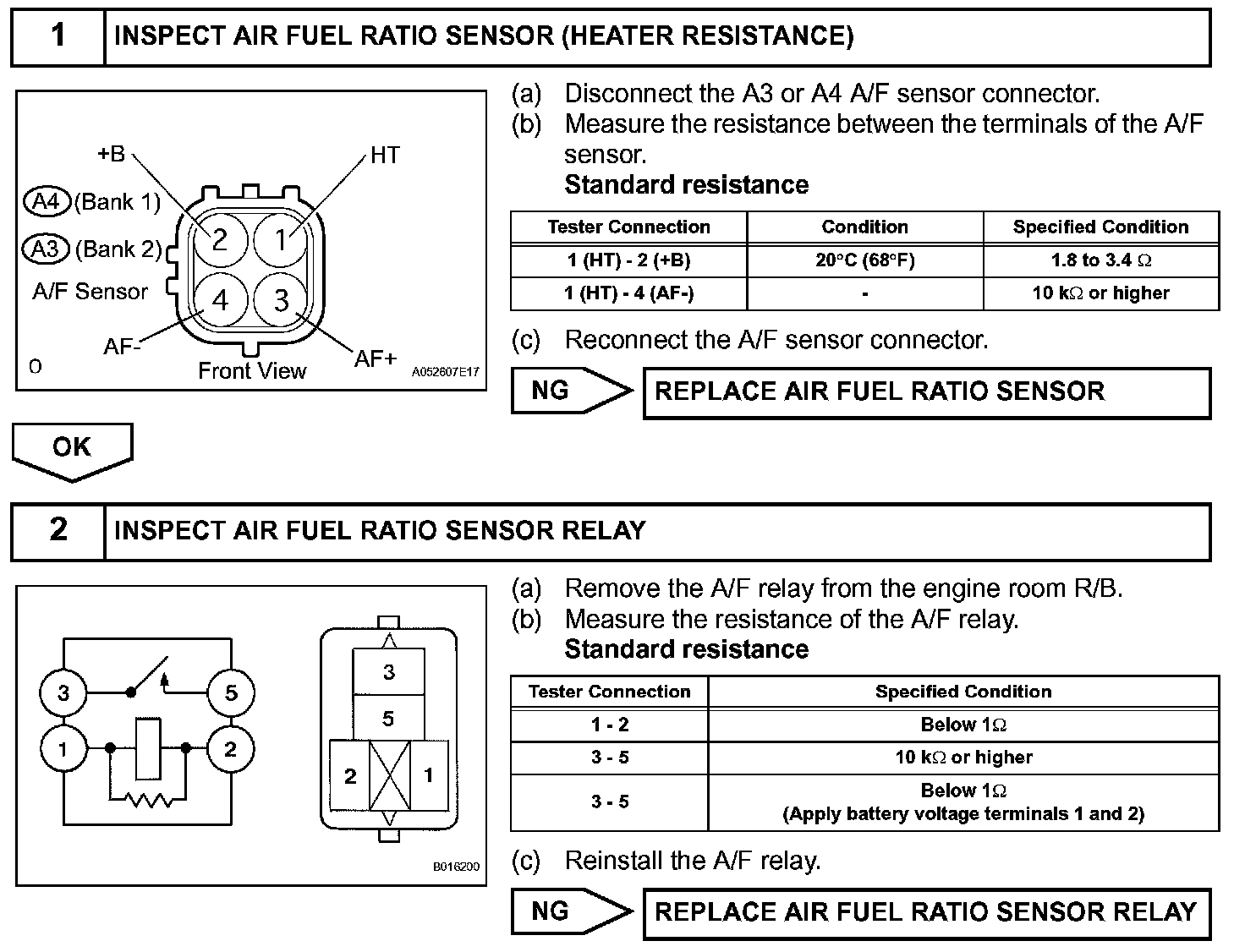 1 INSPECT AIR FUEL RATIO SENSOR (HEATER RESISTANCE)

+B
HT
A4 (Bank 1)
A3 (Bank 2)
A/F Sensor
2 1
4 3
AF-
AF+
0
Front View
A052607E17

(a) Disconnect the A3 or A4 A/F sensor connector.
(b) Measure the resistance between the terminals of the A/F sensor.
Standard resistance

| Tester Connection | Condition | Specified Condition |
|---|---|---|
| 1 (HT) - 2 (+B) | 20°C (68°F) | 1.8 to 3.4 Ω |
| 1 (HT) - 4 (AF-) | - | 10 kΩ or higher |

(c) Reconnect the A/F sensor connector.

NG REPLACE AIR FUEL RATIO SENSOR

OK

2 INSPECT AIR FUEL RATIO SENSOR RELAY

3 5
1 2
3
5
2 1
B016200

(a) Remove the A/F relay from the engine room R/B.
(b) Measure the resistance of the A/F relay.
Standard resistance

| Tester Connection | Specified Condition |
|---|---|
| 1 - 2 | Below 1Ω |
| 3 - 5 | 10 kΩ or higher |
| 3 - 5 | Below 1Ω (Apply battery voltage terminals 1 and 2) |

(c) Reinstall the A/F relay.

NG REPLACE AIR FUEL RATIO SENSOR RELAY