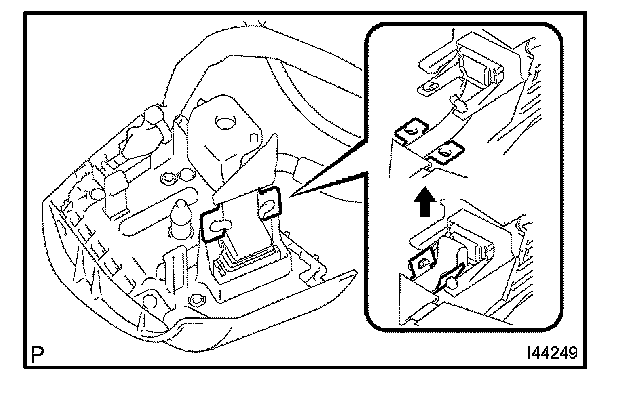 P

I44249