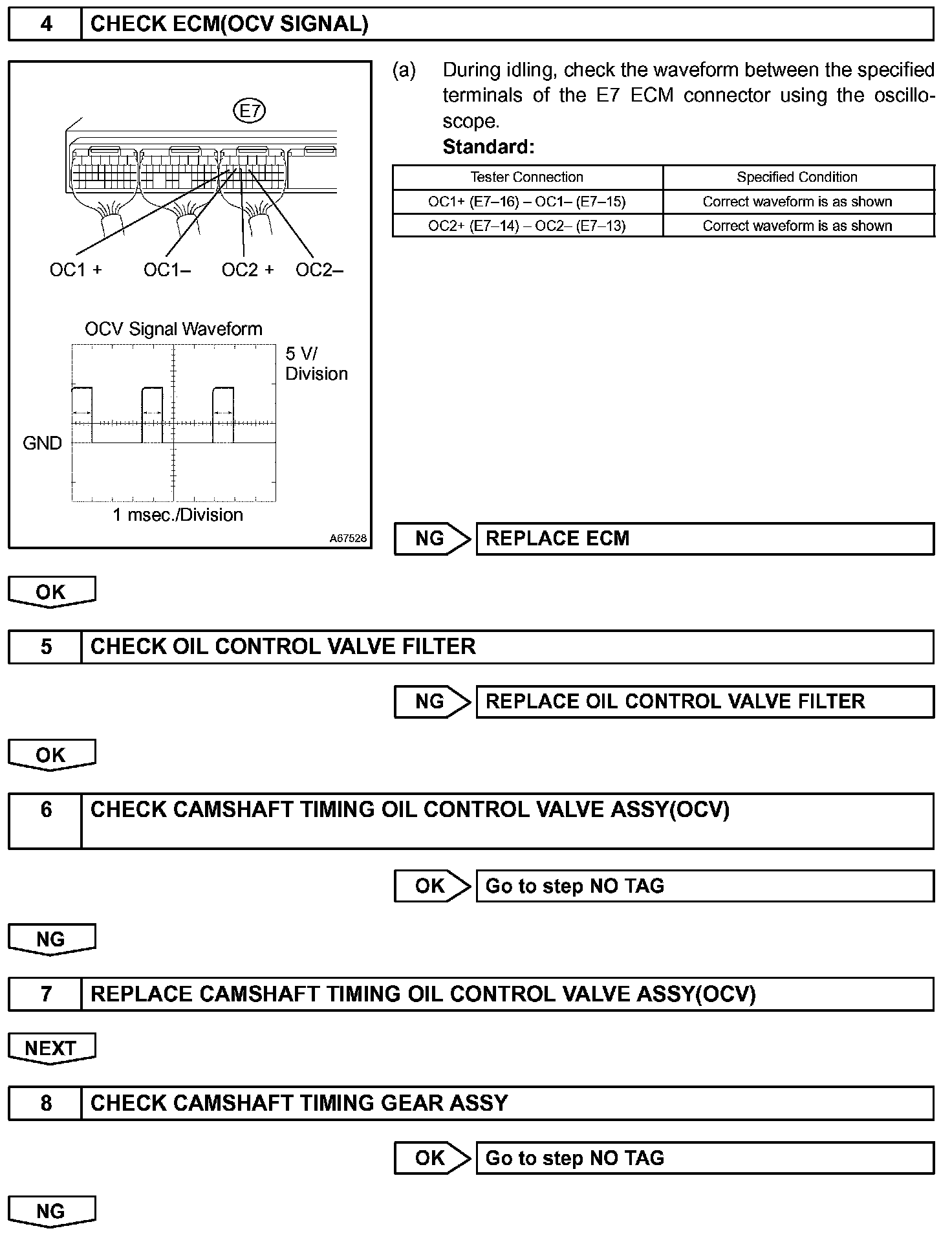 4 CHECK ECM(OCV SIGNAL)

E7

OC1 + OC1– OC2 + OC2–

OCV Signal Waveform

5 V/ Division

GND

1 msec./Division

A67528

(a) During idling, check the waveform between the specified terminals of the E7 ECM connector using the oscilloscope.

Standard:

| Tester Connection | Specified Condition |
|---|---|
| OC1+ (E7–16) – OC1– (E7–15) | Correct waveform is as shown |
| OC2+ (E7–14) – OC2– (E7–13) | Correct waveform is as shown |

NG REPLACE ECM

OK

5 CHECK OIL CONTROL VALVE FILTER

NG REPLACE OIL CONTROL VALVE FILTER

OK

6 CHECK CAMSHAFT TIMING OIL CONTROL VALVE ASSY(OCV)

OK Go to step NO TAG

NG

7 REPLACE CAMSHAFT TIMING OIL CONTROL VALVE ASSY(OCV)

NEXT

8 CHECK CAMSHAFT TIMING GEAR ASSY

OK Go to step NO TAG

NG