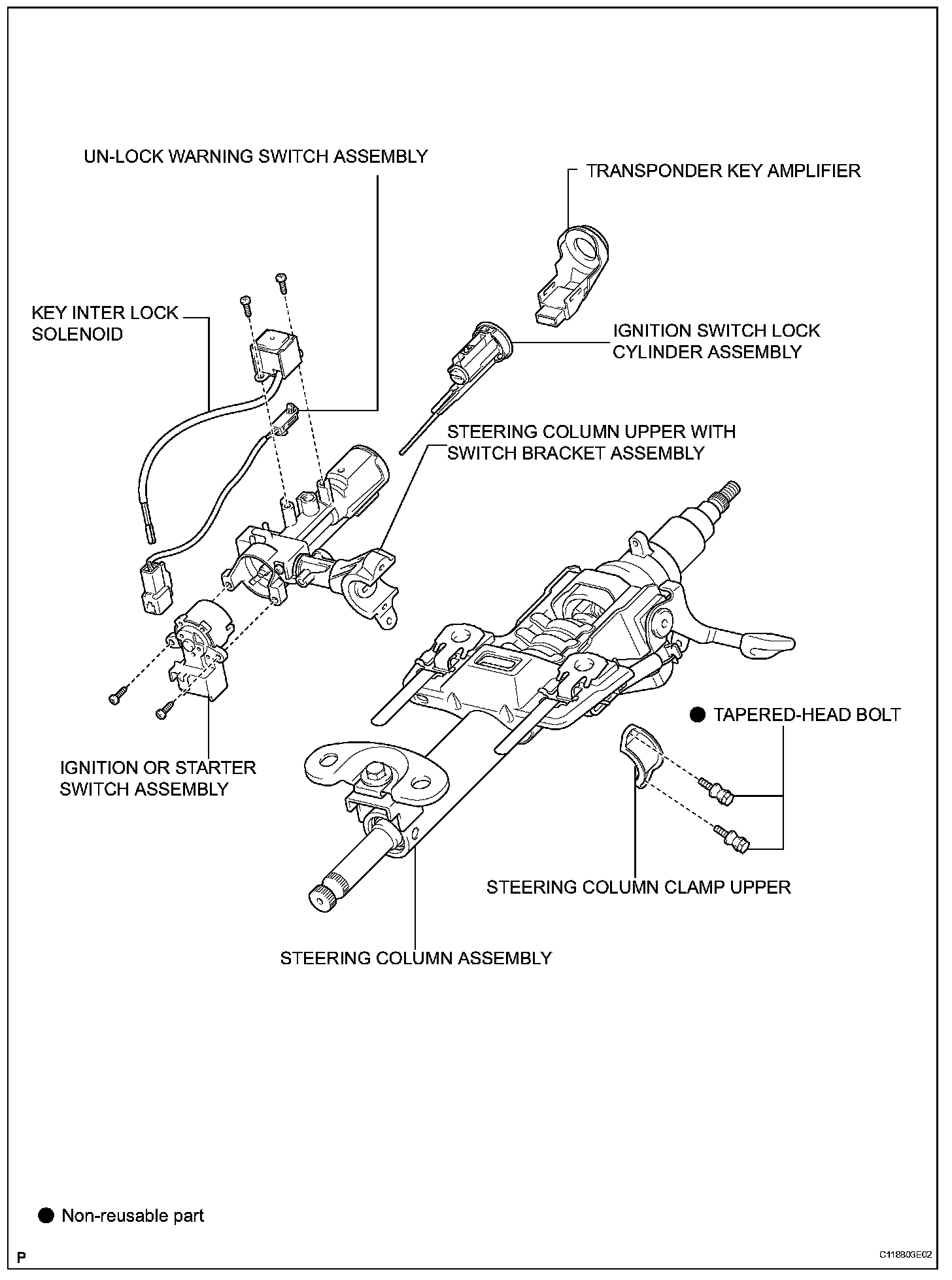 UN-LOCK WARNING SWITCH ASSEMBLY

TRANSPONDER KEY AMPLIFIER

KEY INTER LOCK SOLENOID

IGNITION SWITCH LOCK CYLINDER ASSEMBLY

STEERING COLUMN UPPER WITH SWITCH BRACKET ASSEMBLY

● TAPERED-HEAD BOLT

IGNITION OR STARTER SWITCH ASSEMBLY

STEERING COLUMN CLAMP UPPER

STEERING COLUMN ASSEMBLY

● Non-reusable part

P

C118803E02