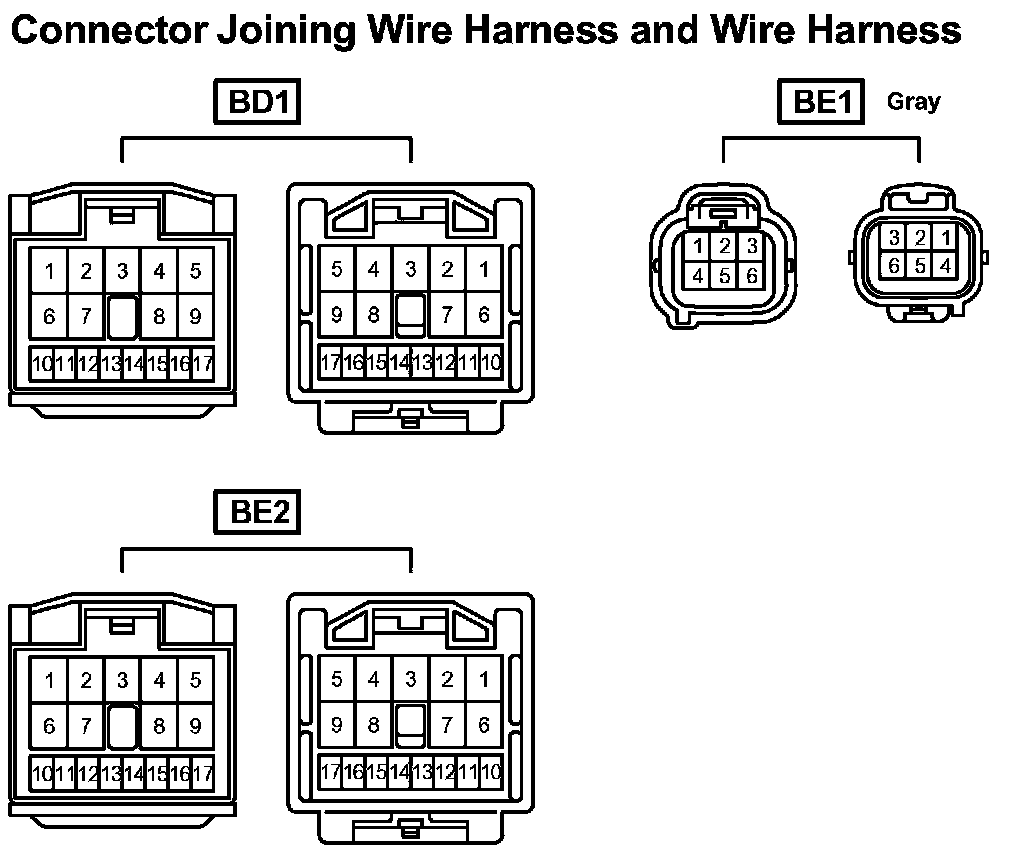 Connector Joining Wire Harness and Wire Harness

BD1

1 2 3 4 5
6 7 8 9
10 11 12 13 14 15 16 17

5 4 3 2 1
9 8 7 6
17 16 15 14 13 12 11 10

BE1 Gray

1 2 3
4 5 6

3 2 1
6 5 4

BE2

1 2 3 4 5
6 7 8 9
10 11 12 13 14 15 16 17

5 4 3 2 1
9 8 7 6
17 16 15 14 13 12 11 10