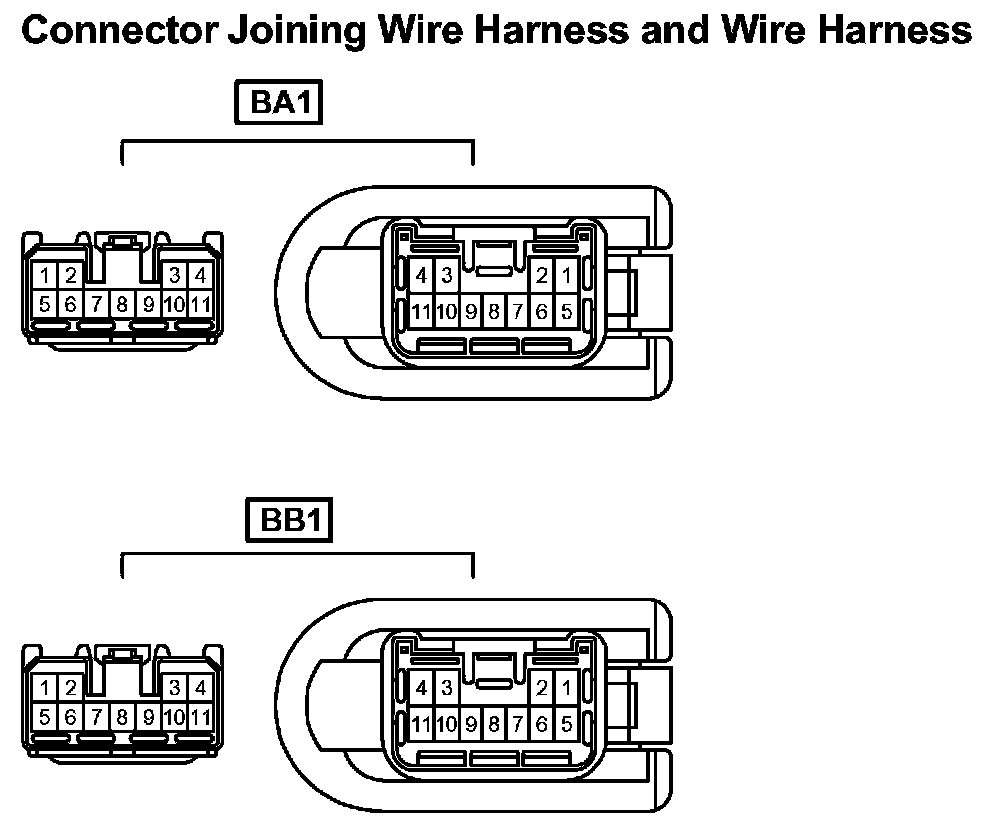 Connector Joining Wire Harness and Wire Harness

BA1

1 2 3 4
5 6 7 8 9 10 11

4 3 2 1
11 10 9 8 7 6 5

BB1

1 2 3 4
5 6 7 8 9 10 11

4 3 2 1
11 10 9 8 7 6 5