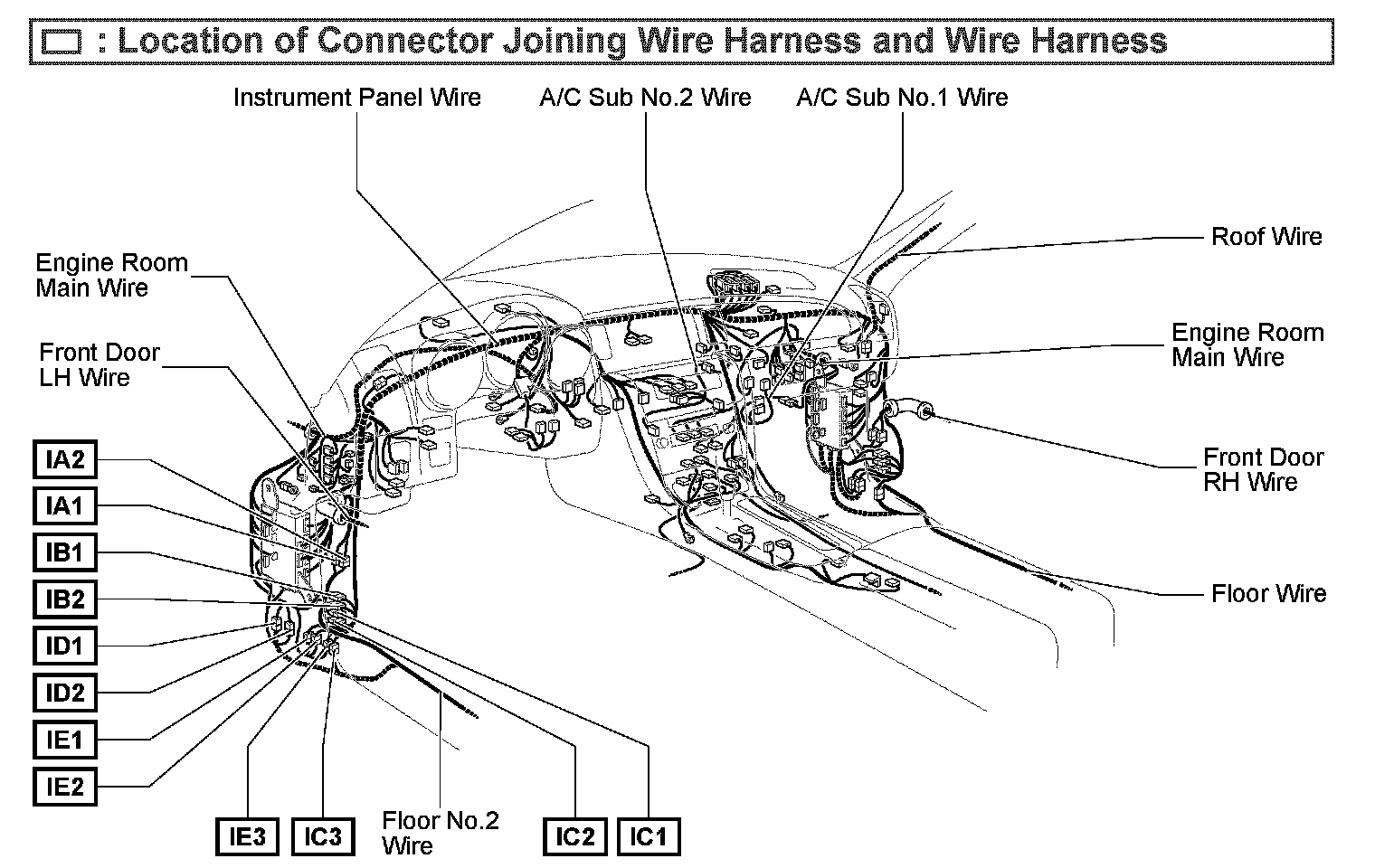 : Location of Connector Joining Wire Harness and Wire Harness

Instrument Panel Wire

A/C Sub No.2 Wire

A/C Sub No.1 Wire

Roof Wire

Engine Room Main Wire

Front Door LH Wire

Engine Room Main Wire

Front Door RH Wire

Floor Wire

IA2

IA1

IB1

IB2

ID1

ID2

IE1

IE2

IE3

IC3

Floor No.2 Wire

IC2

IC1