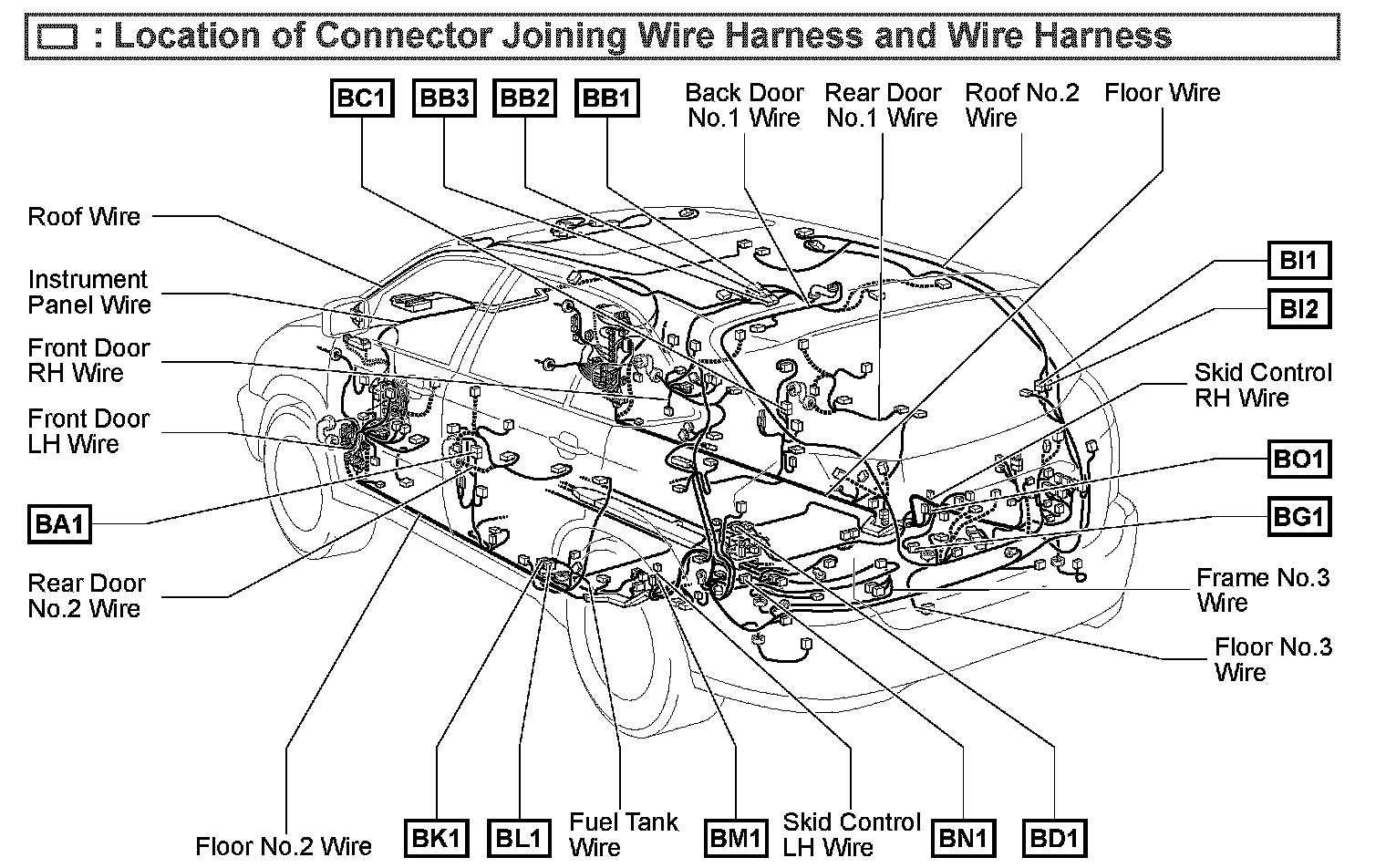 : Location of Connector Joining Wire Harness and Wire Harness

BC1 BB3 BB2 BB1

Back Door No.1 Wire

Rear Door No.1 Wire

Roof No.2 Wire

Floor Wire

Roof Wire

Instrument Panel Wire

Front Door RH Wire

Front Door LH Wire

BA1

Rear Door No.2 Wire

BI1

BI2

Skid Control RH Wire

BO1

BG1

Frame No.3 Wire

Floor No.3 Wire

Floor No.2 Wire

BK1

BL1

Fuel Tank Wire

BM1

Skid Control LH Wire

BN1

BD1