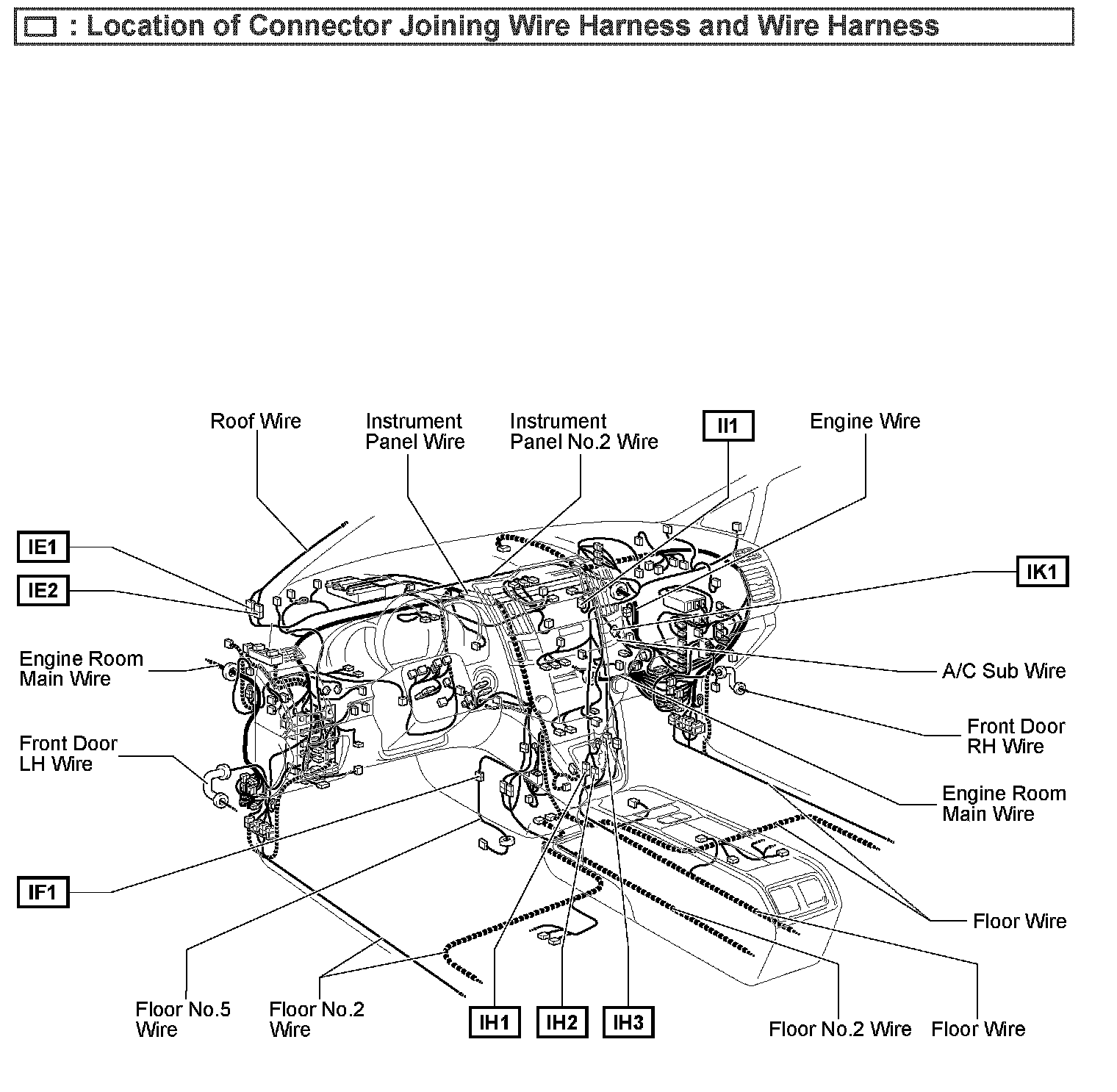 : Location of Connector Joining Wire Harness and Wire Harness

Roof Wire
Instrument Panel Wire
Instrument Panel No.2 Wire
II1
Engine Wire
IE1
IE2
IK1
Engine Room Main Wire
A/C Sub Wire
Front Door LH Wire
Front Door RH Wire
Engine Room Main Wire
IF1
Floor Wire
Floor No.5 Wire
Floor No.2 Wire
IH1
IH2
IH3
Floor No.2 Wire
Floor Wire