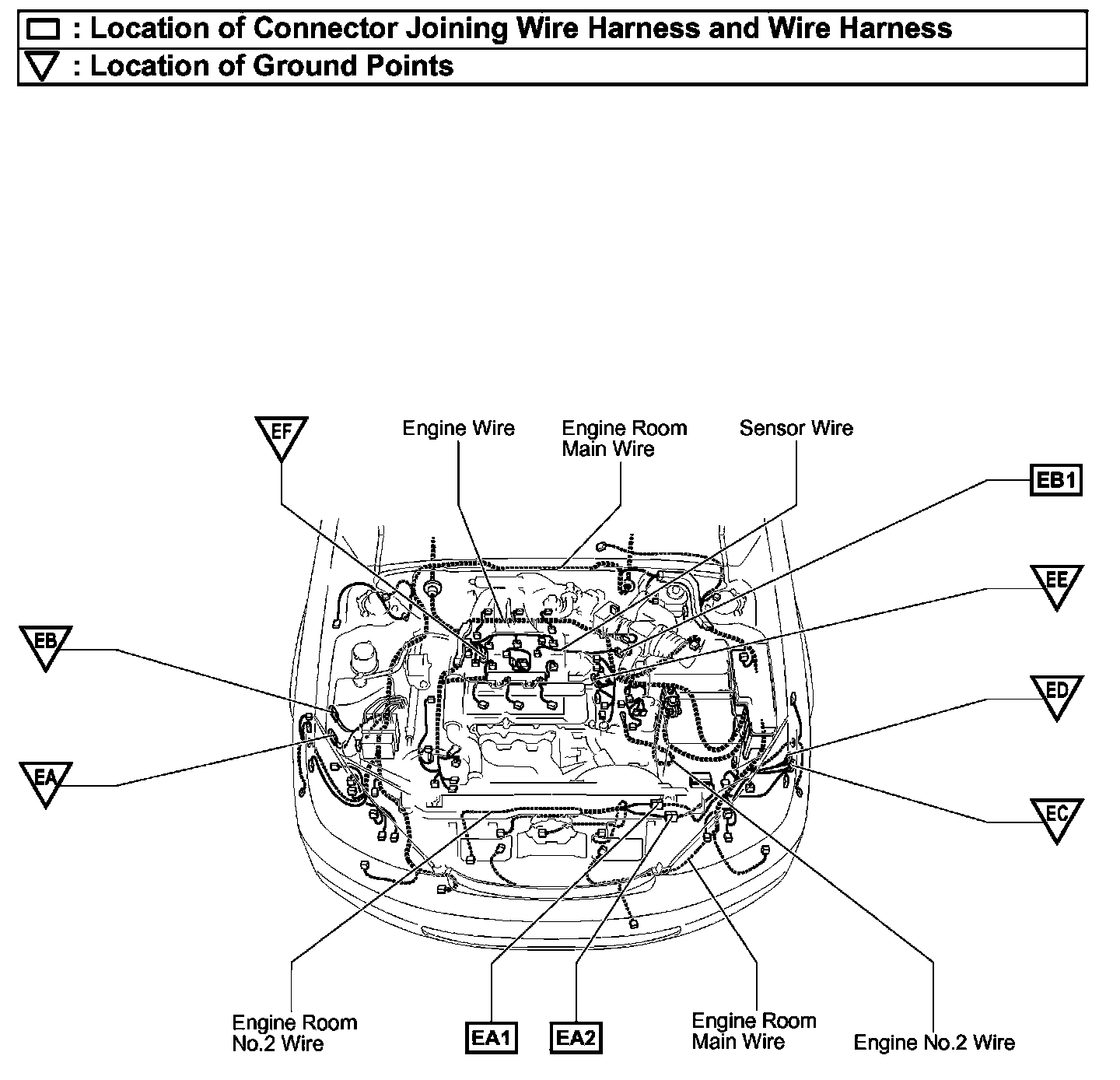 : Location of Connector Joining Wire Harness and Wire Harness
: Location of Ground Points

EF

Engine Wire

Engine Room Main Wire

Sensor Wire

EB1

EE

EB

ED

EA

EC

Engine Room No.2 Wire

EA1

EA2

Engine Room Main Wire

Engine No.2 Wire