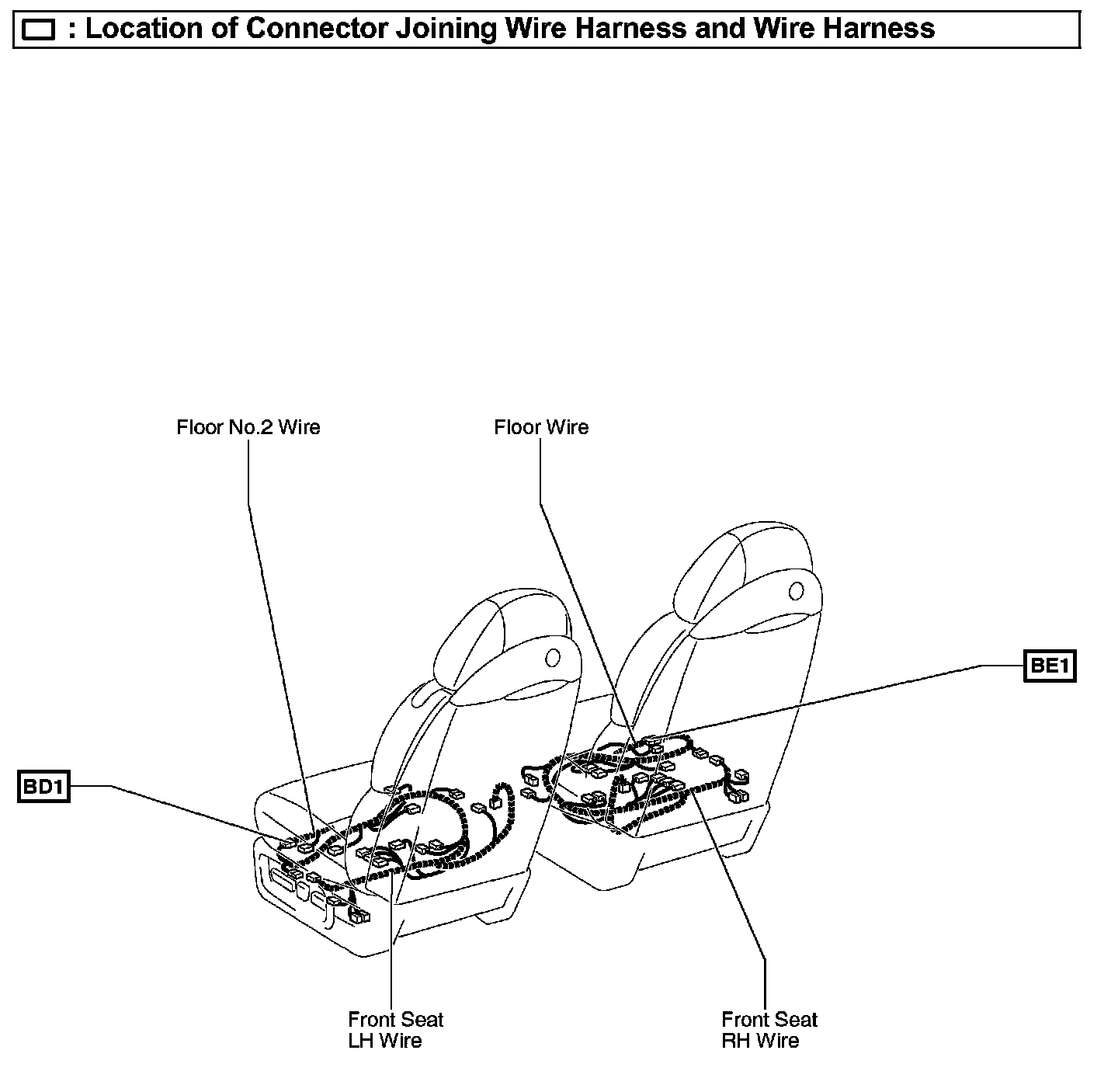 : Location of Connector Joining Wire Harness and Wire Harness

Floor No.2 Wire

Floor Wire

BE1

BD1

Front Seat
LH Wire

Front Seat
RH Wire